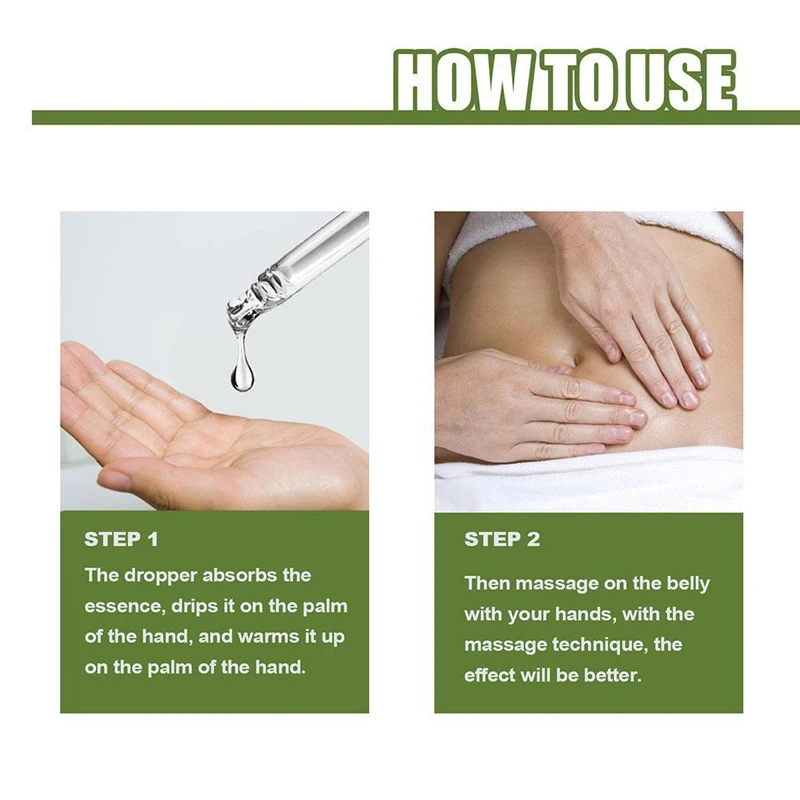 HOW TO USE

STEP 1

The dropper absorbs the essence, drips it on the palm of the hand, and warms it up on the palm of the hand.

STEP 2

Then massage on the belly with your hands, with the massage technique, the effect will be better.