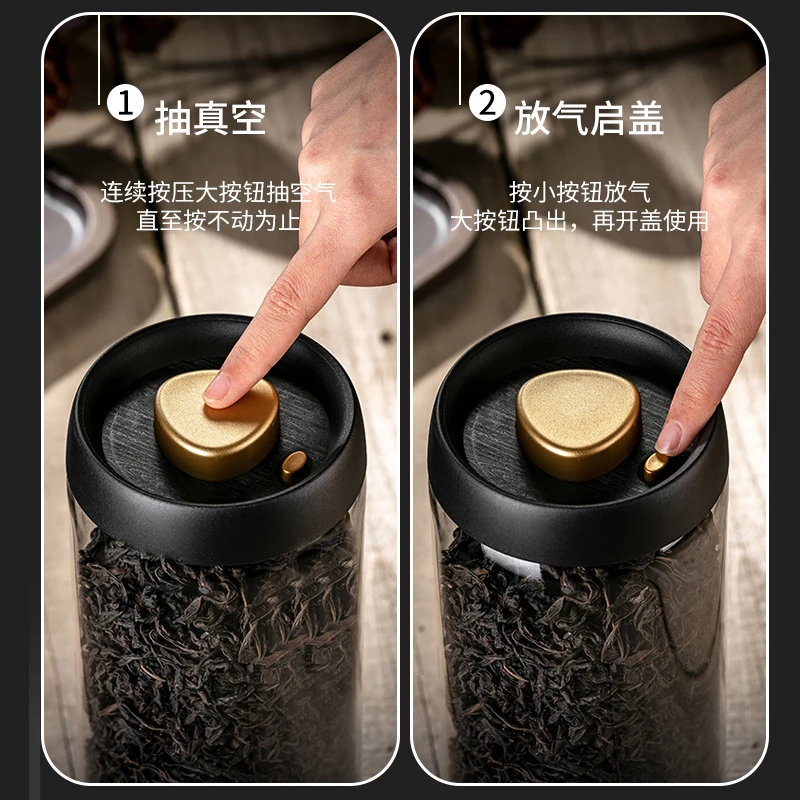 1 抽真空

连续按压大按钮抽空气
直至按不动为止

2 放气启盖

按小按钮放气
大按钮凸出，再开盖使用