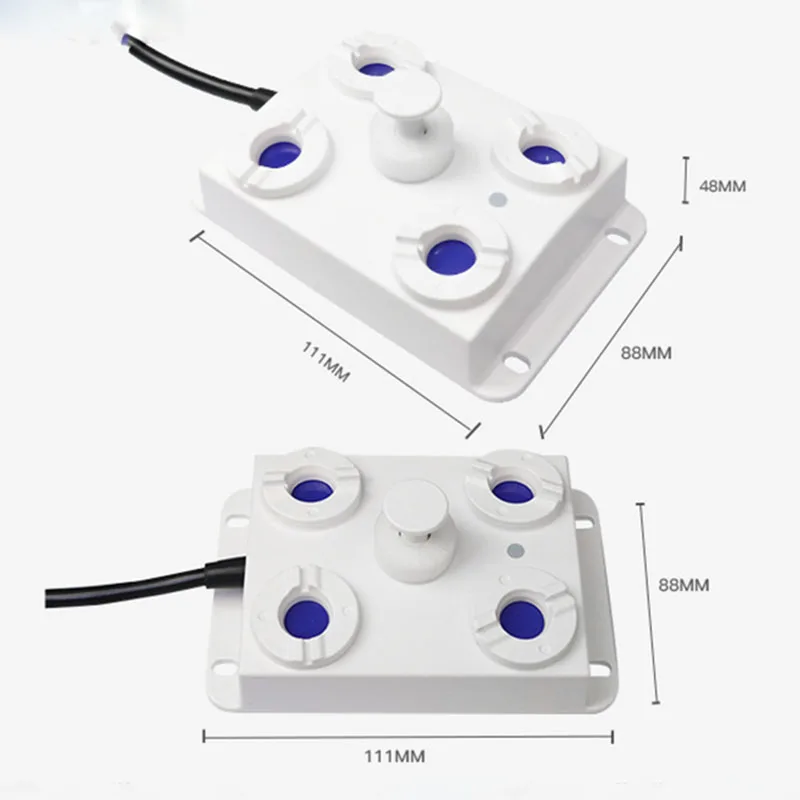 48MM
111MM
88MM
88MM
111MM