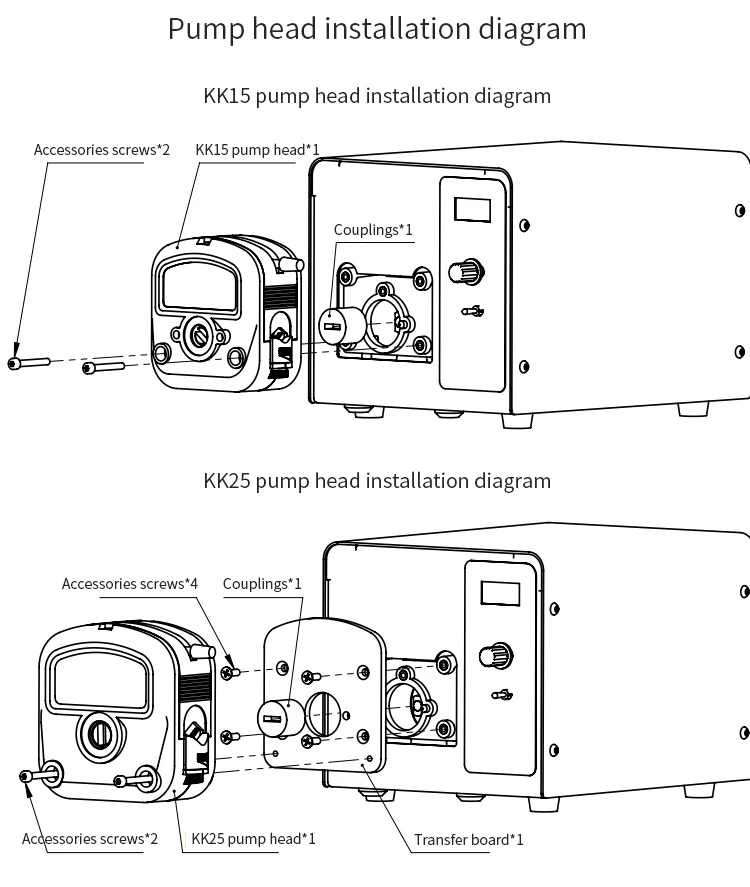 Pump head installation diagram

KK15 pump head installation diagram

Accessories screws*2

KK15 pump head*1

Couplings*1

KK25 pump head installation diagram

Accessories screws*4

Couplings*1

Accessories screws*2

KK25 pump head*1

Transfer board*1