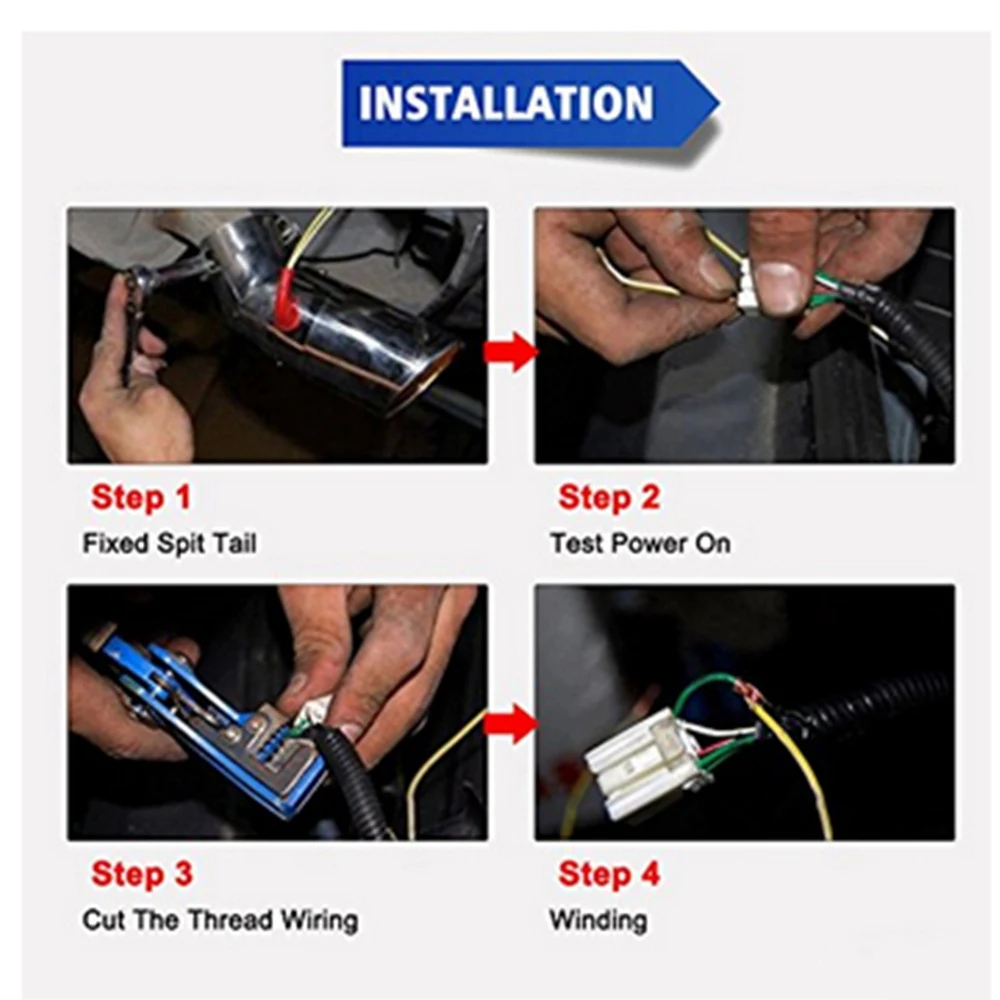 INSTALLATION

Step 1
Fixed Spit Tail

Step 2
Test Power On

Step 3
Cut The Thread Wiring

Step 4
Winding