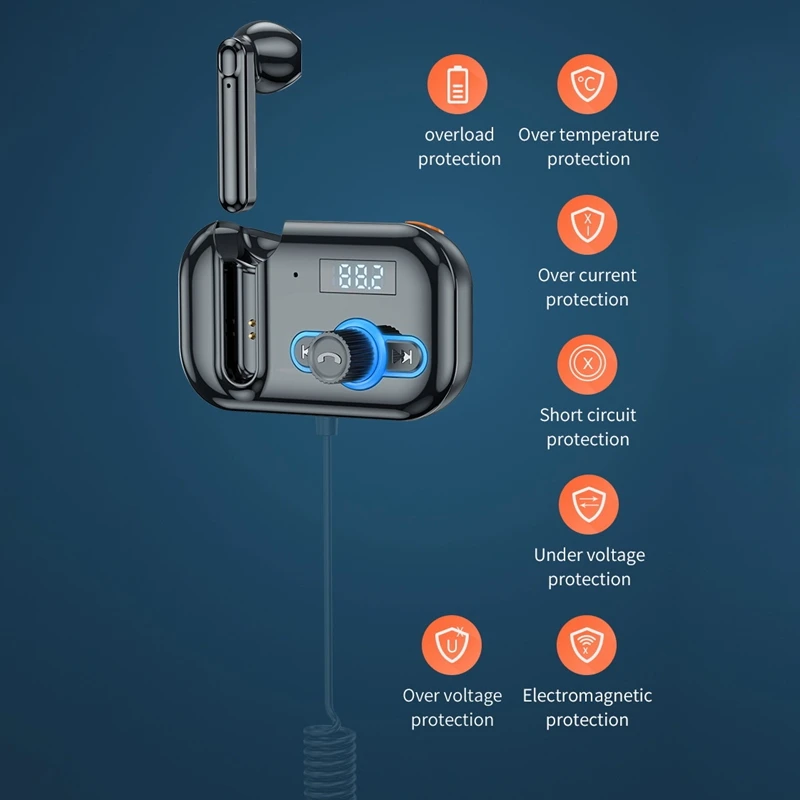 88.2

overload protection

Over temperature protection

Over current protection

Short circuit protection

Under voltage protection

Over voltage protection

Electromagnetic protection