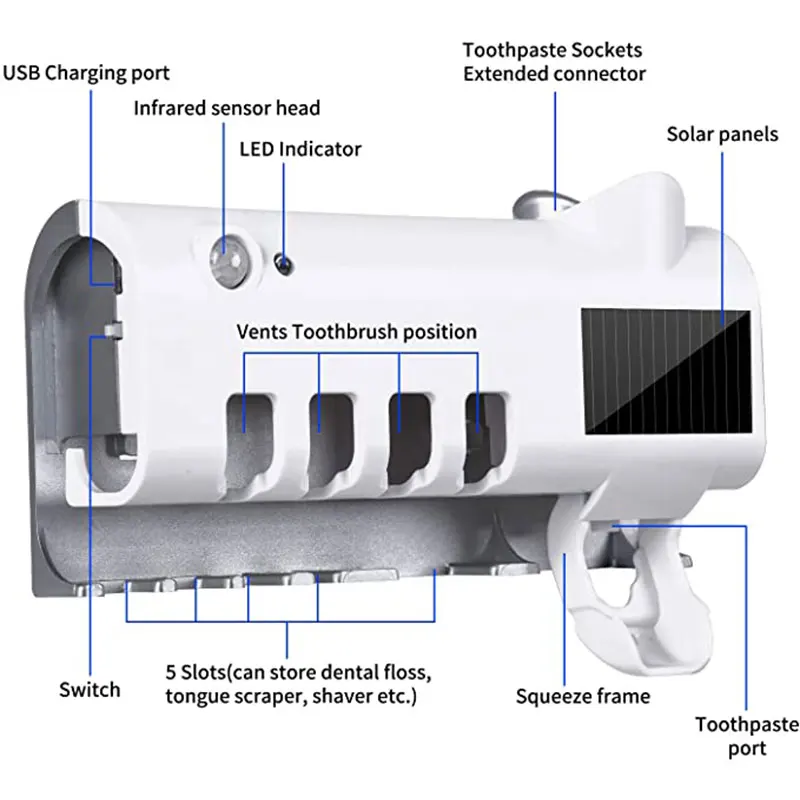 USB Charging port

Infrared sensor head

LED Indicator

Toothpaste Sockets Extended connector

Solar panels

Vents Toothbrush position

Switch

5 Slots(can store dental floss, tongue scraper, shaver etc.)

Squeeze frame

Toothpaste port