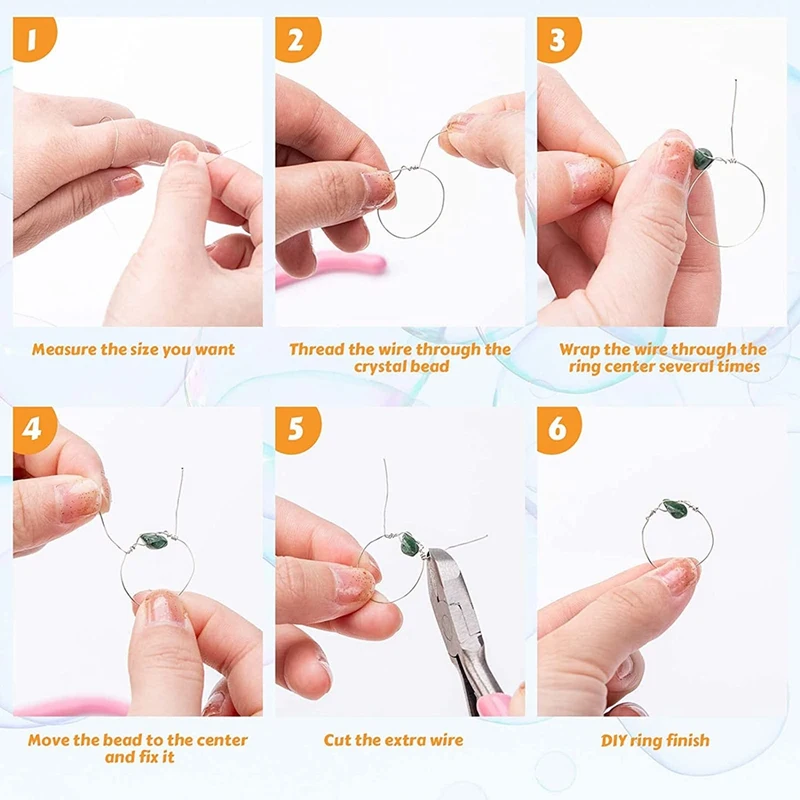 1

Measure the size you want

2

Thread the wire through the crystal bead

3

Wrap the wire through the ring center several times

4

Move the bead to the center and fix it

5

Cut the extra wire

6

DIY ring finish