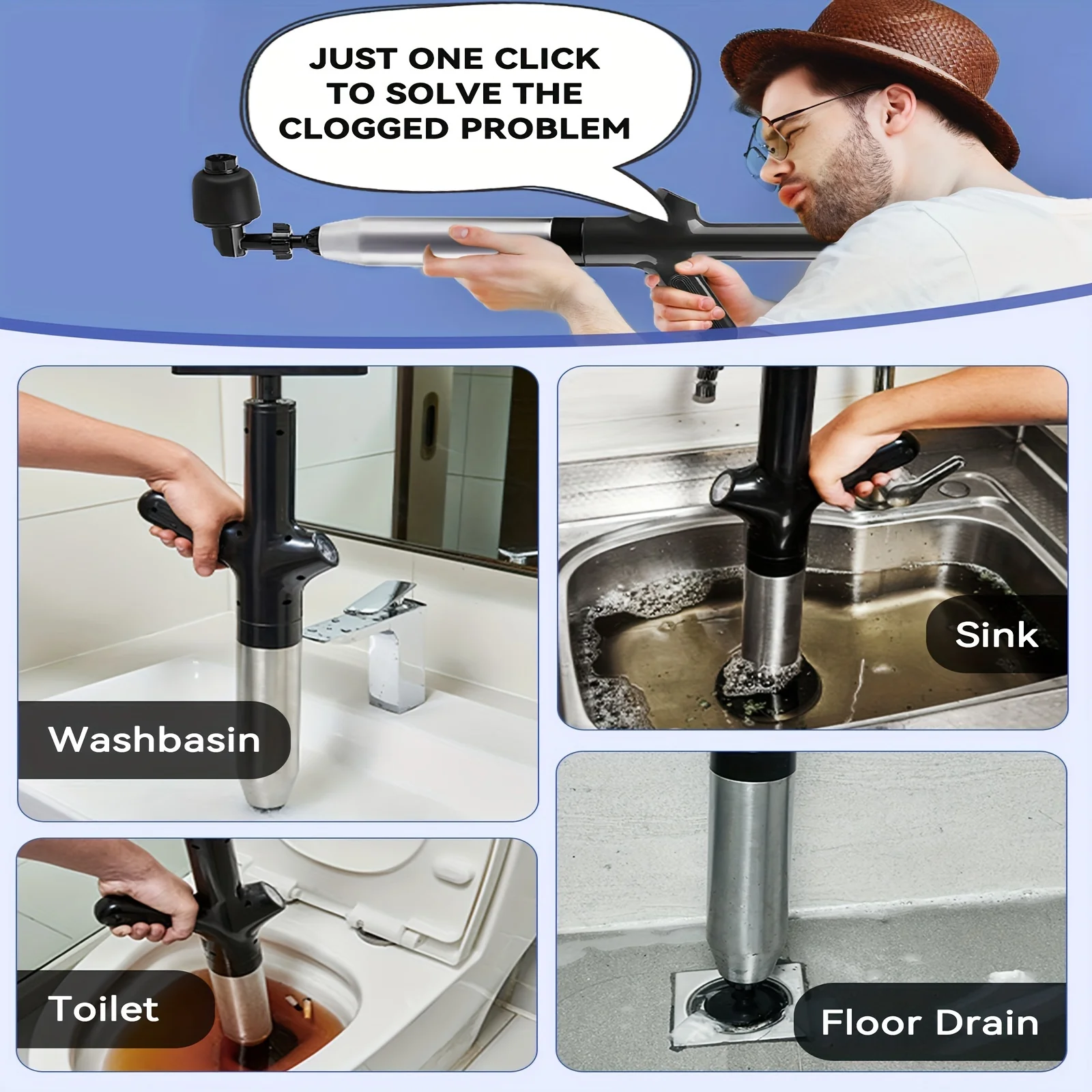 JUST ONE CLICK TO SOLVE THE CLOGGED PROBLEM

Washbasin

Sink

Toilet

Floor Drain