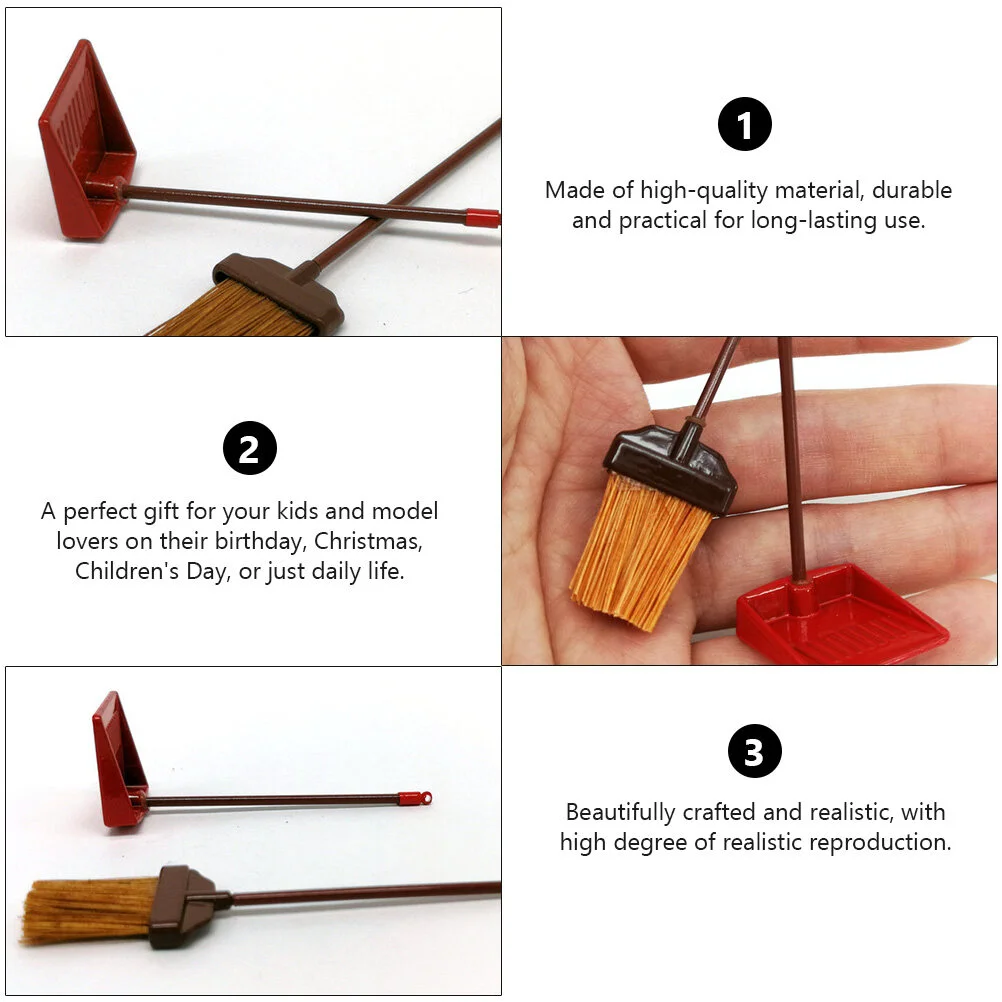 1

Made of high-quality material, durable and practical for long-lasting use.

2

A perfect gift for your kids and model lovers on their birthday, Christmas, Children's Day, or just daily life.

3

Beautifully crafted and realistic, with high degree of realistic reproduction.