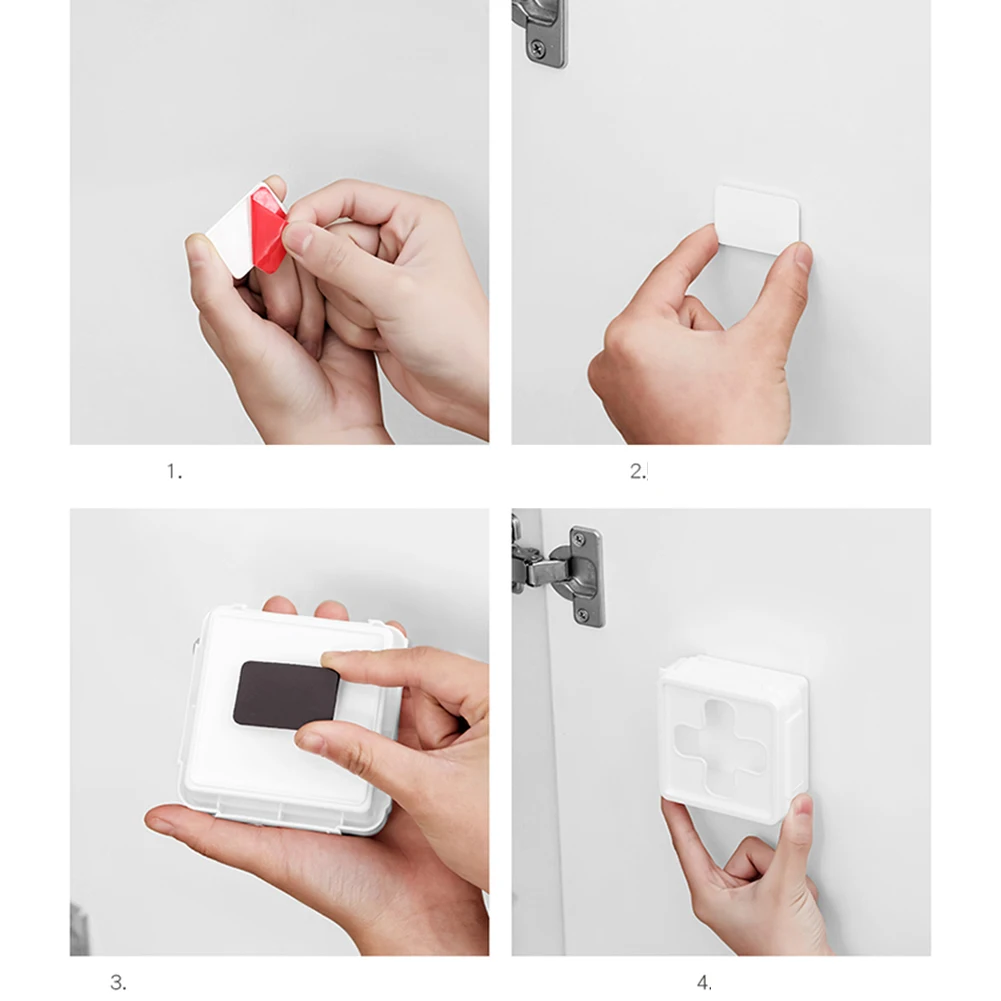 1.

2.

3.

4.