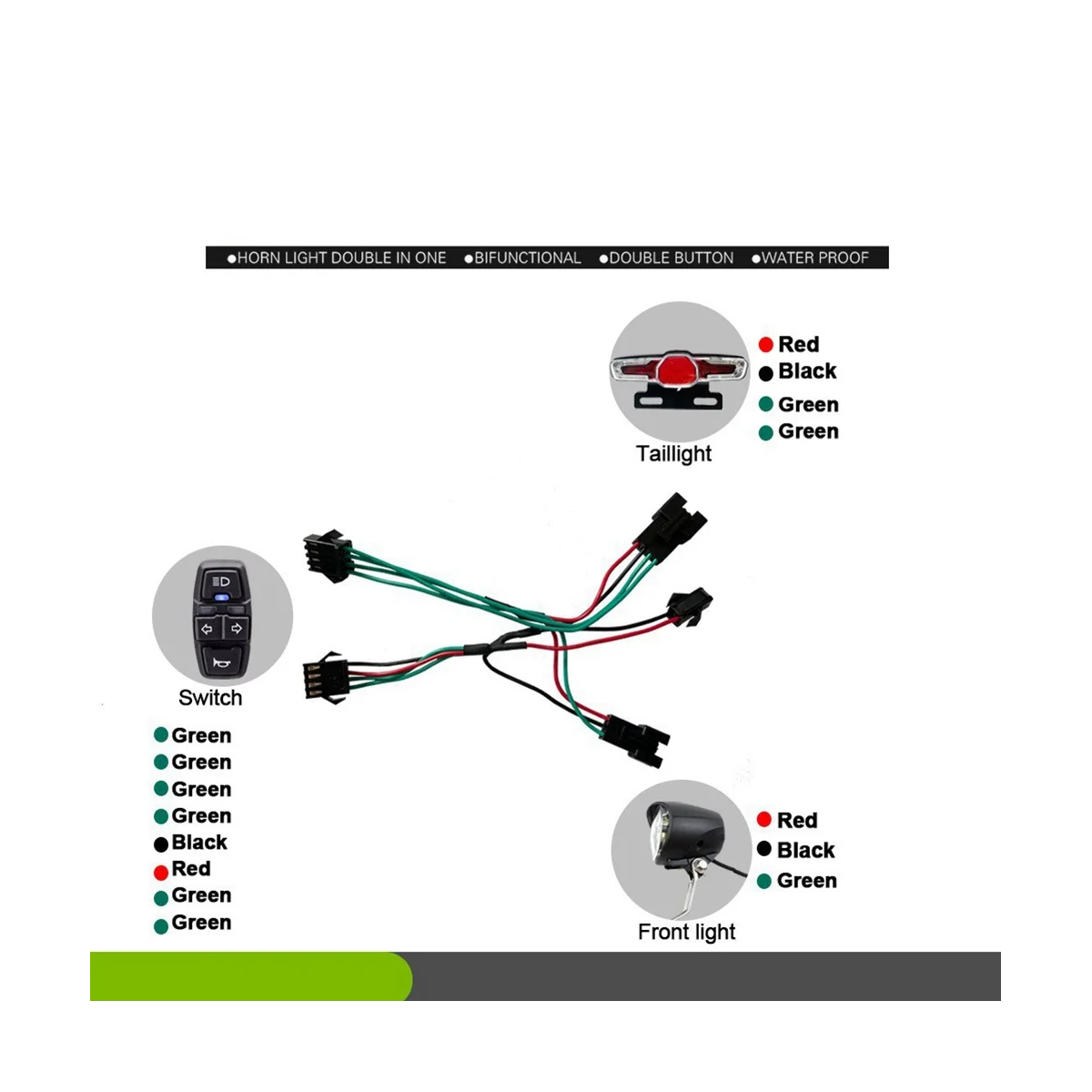 ●HORN LIGHT DOUBLE IN ONE ●BIFUNCTIONAL ●DOUBLE BUTTON ●WATER PROOF

Red
Black
Green
Green

Taillight

Switch

Green
Green
Green
Green
Black
Red
Green
Green

Red
Black
Green

Front light