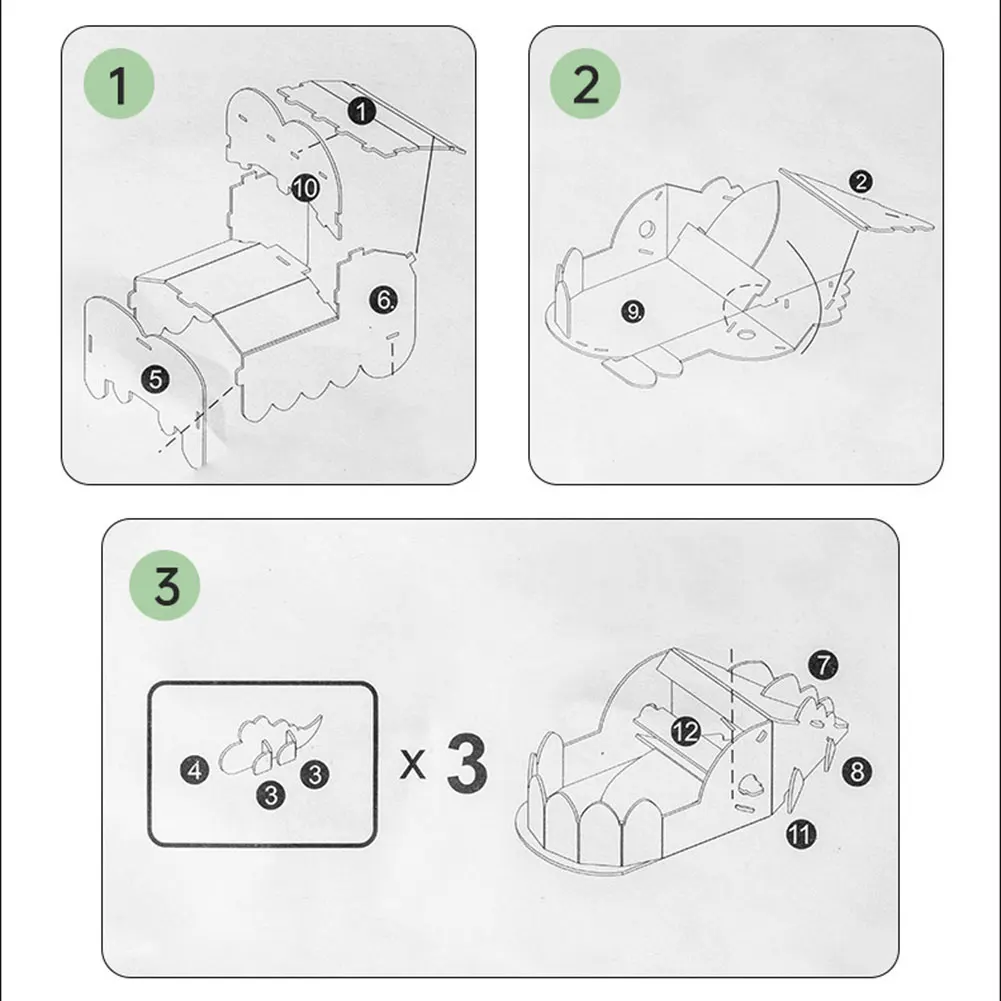 1
1
10
6.
5

2
2
9.

3
4
3
3
x 3
7
12
8
11