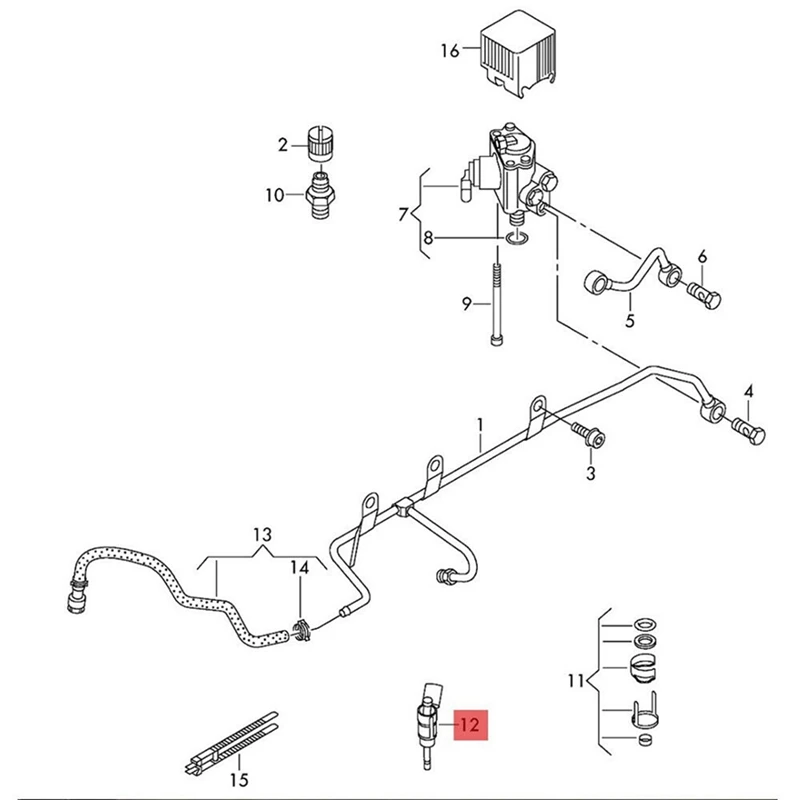 16
2
10
7
8
9
6
5
4
1
3
13
14
11
12
15