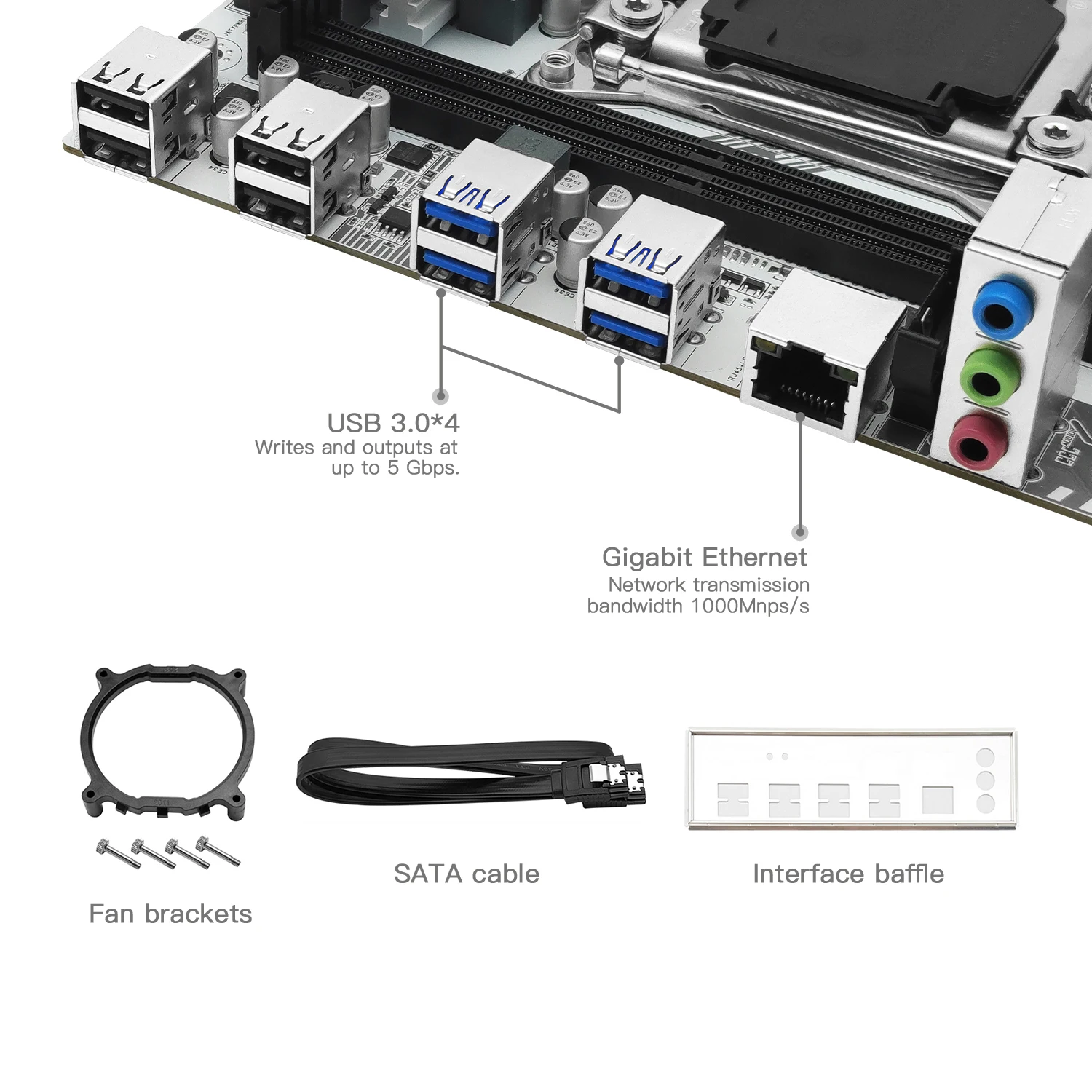 USB 3.0*4
Writes and outputs at up to 5 Gbps.

Gigabit Ethernet
Network transmission bandwidth 1000Mnps/s

Fan brackets

SATA cable

Interface baffle