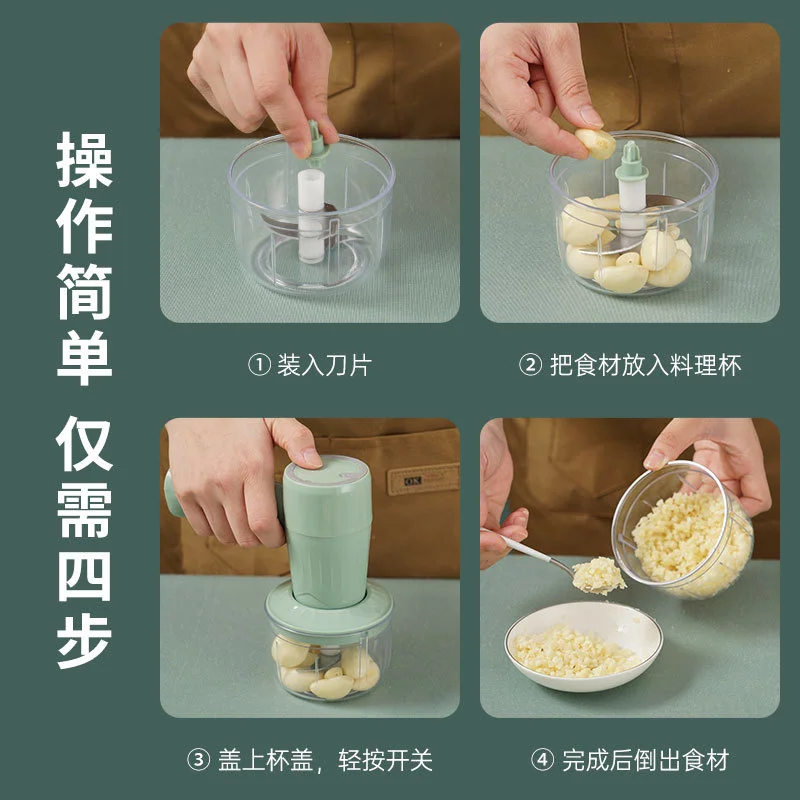 操作简单 仅需四步

① 装入刀片

② 把食材放入料理杯

OK

③ 盖上杯盖，轻按开关

④ 完成后倒出食材