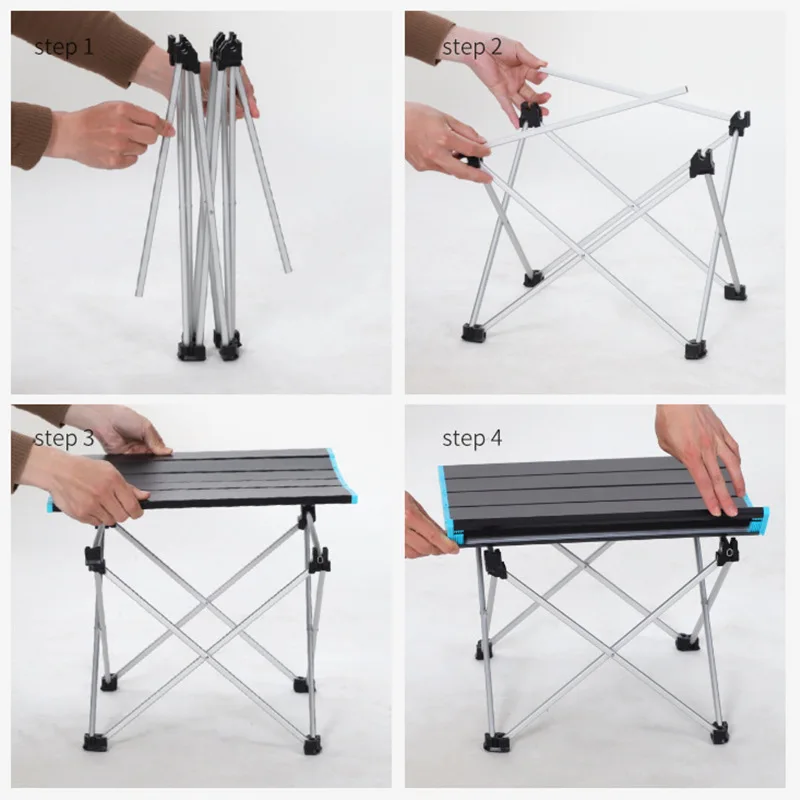 step 1

step 2

step 3

step 4