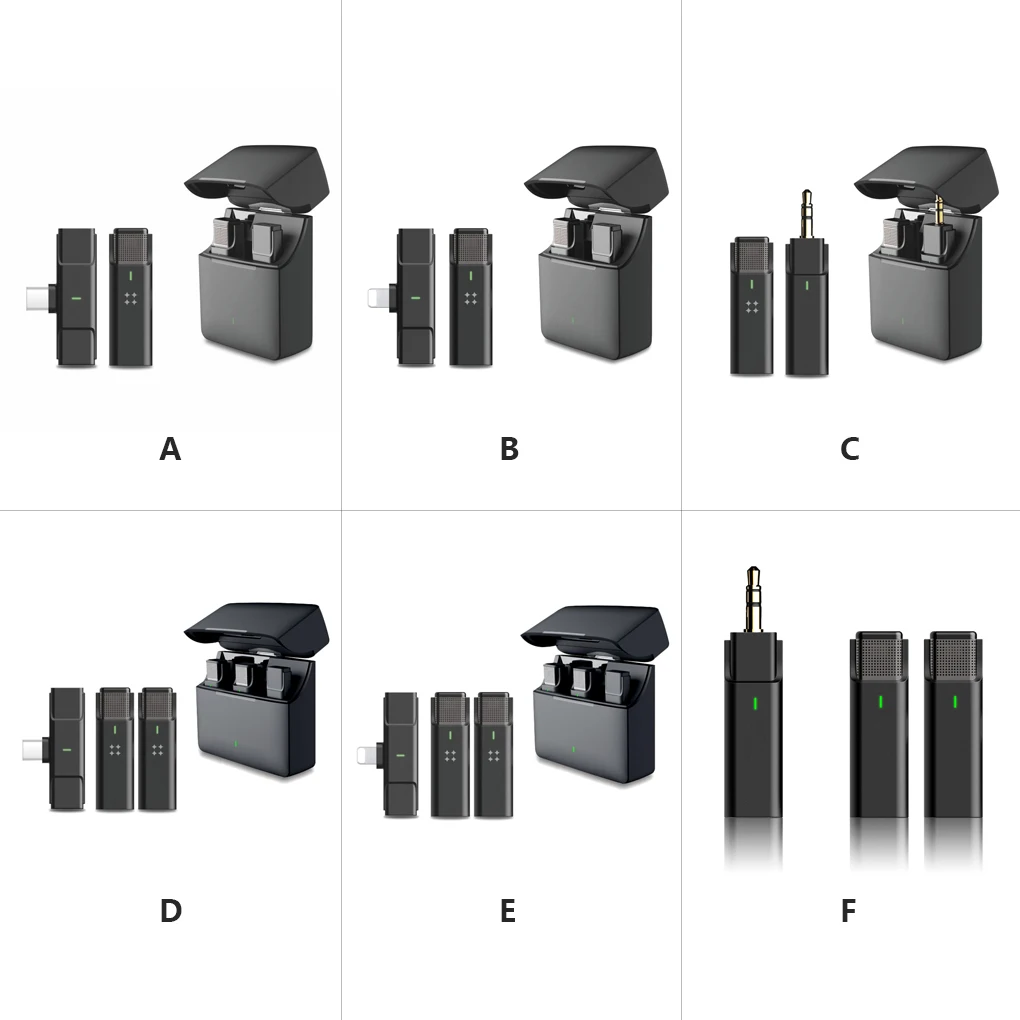 A

B

C

D

E

F