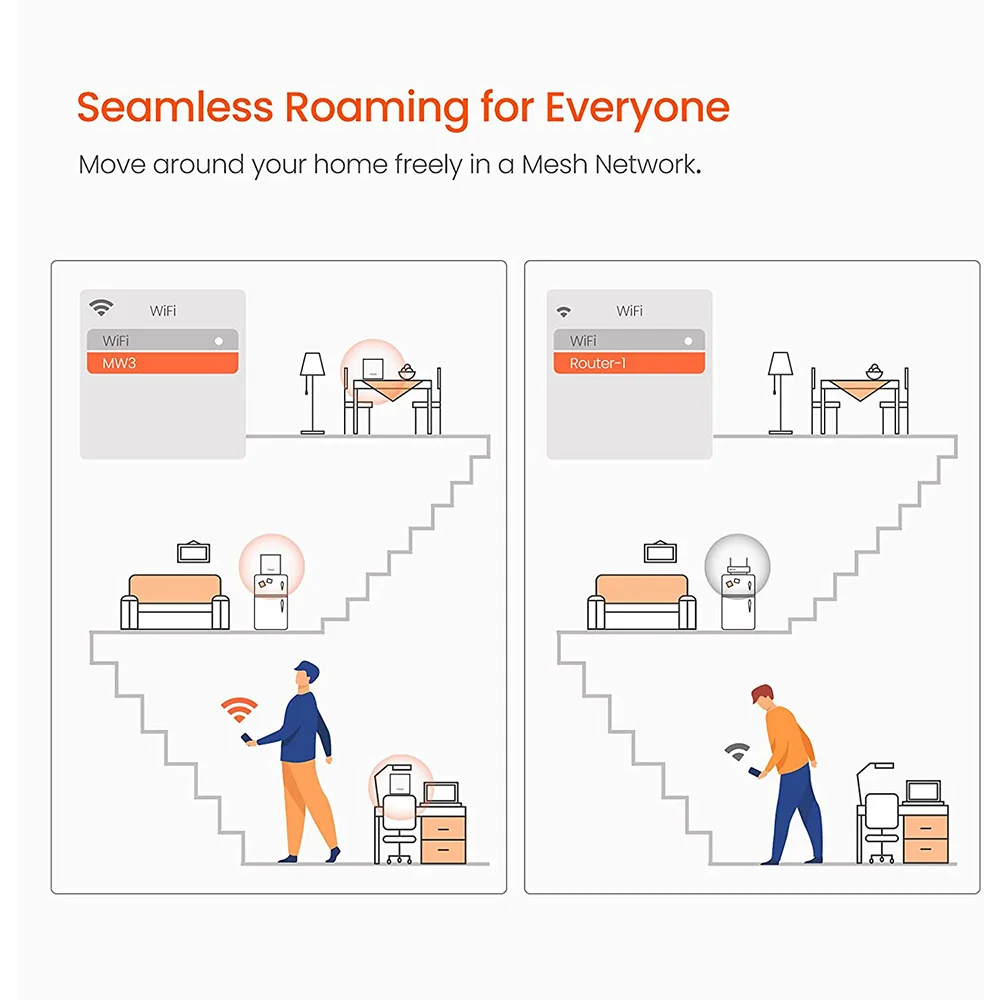 Seamless Roaming for Everyone

Move around your home freely in a Mesh Network.

WiFi
WiFi
MW3

WiFi
WiFi
Router-1