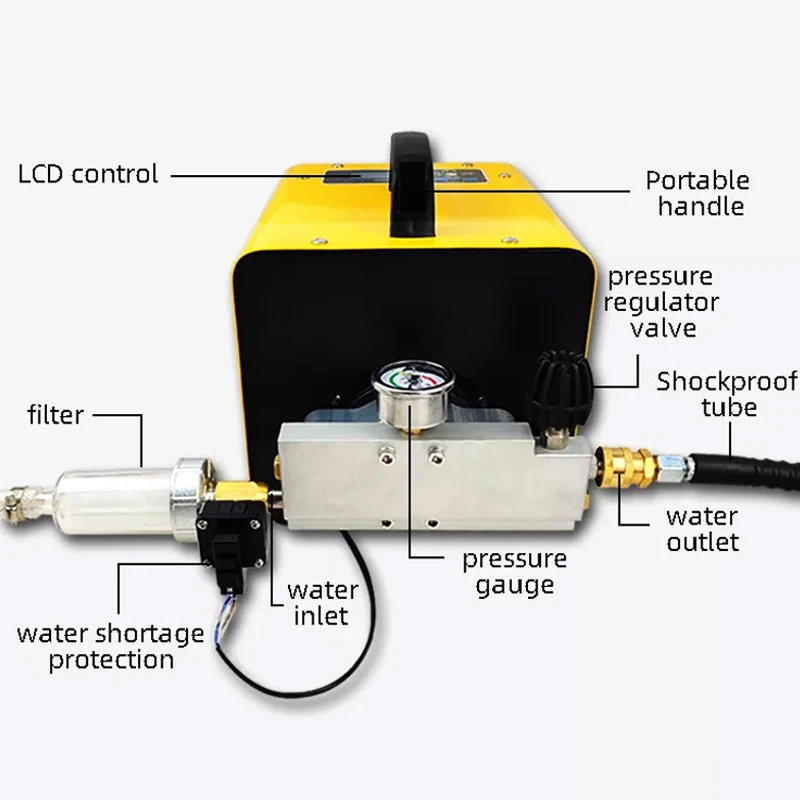 LCD control

Portable handle

pressure regulator valve

Shockproof tube

filter

water outlet

pressure gauge

water inlet

water shortage protection