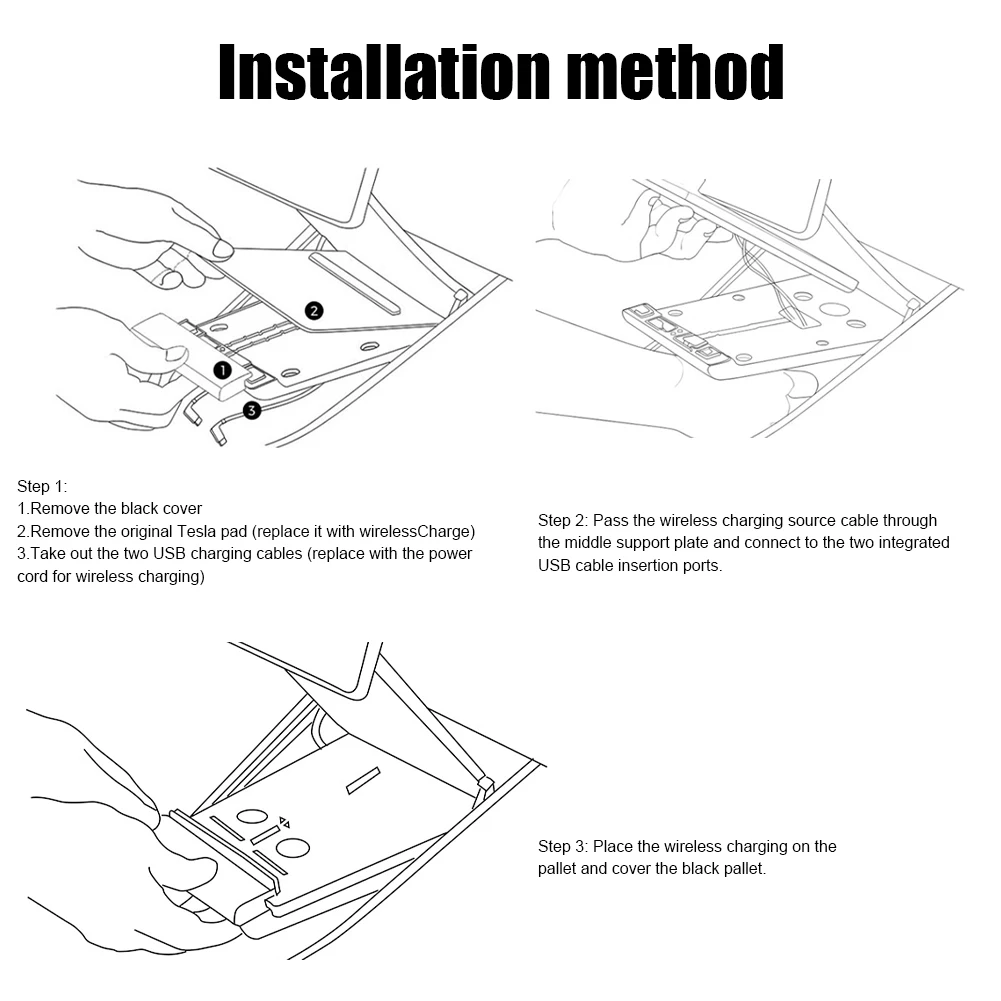 Installation method

2

1

3

Step 1:
1.Remove the black cover
2.Remove the original Tesla pad (replace it with wirelessCharge)
3.Take out the two USB charging cables (replace with the power cord for wireless charging)

Step 2: Pass the wireless charging source cable through the middle support plate and connect to the two integrated USB cable insertion ports.

Step 3: Place the wireless charging on the pallet and cover the black pallet.