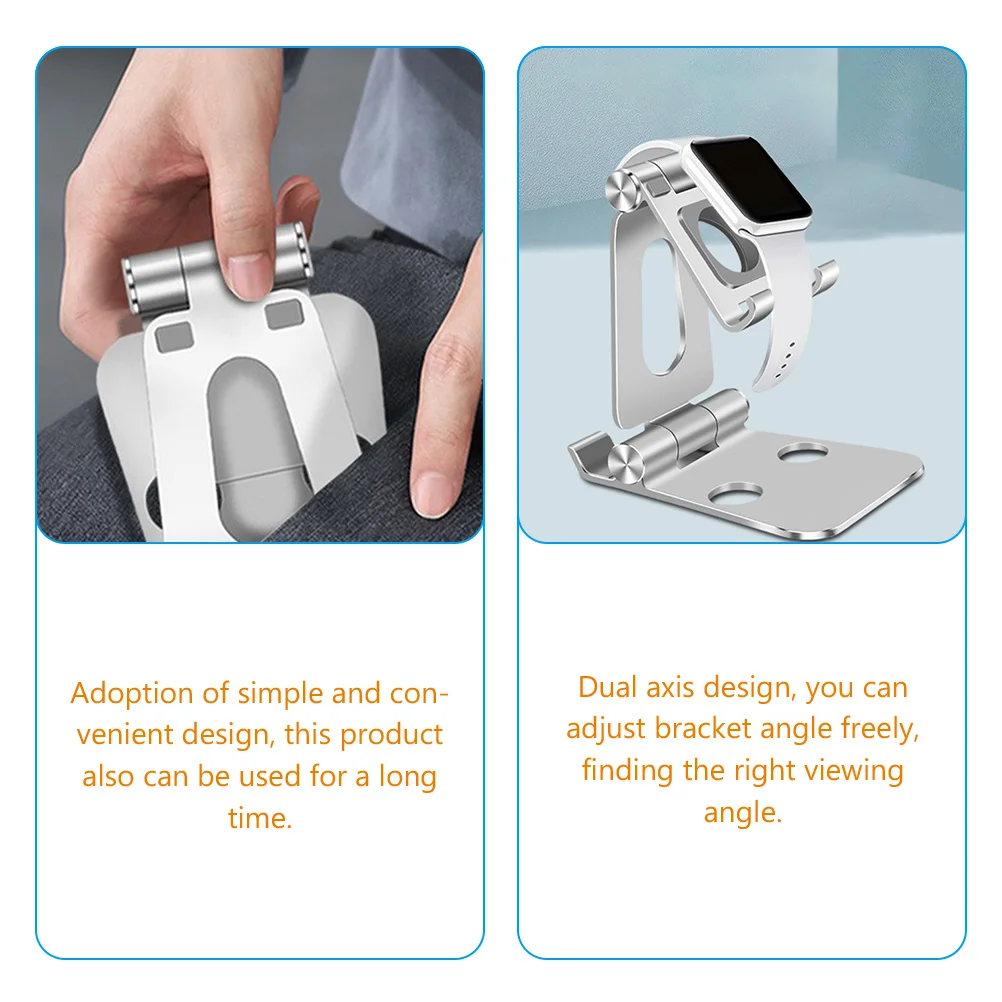 Adoption of simple and convenient design, this product also can be used for a long time.

Dual axis design, you can adjust bracket angle freely, finding the right viewing angle.