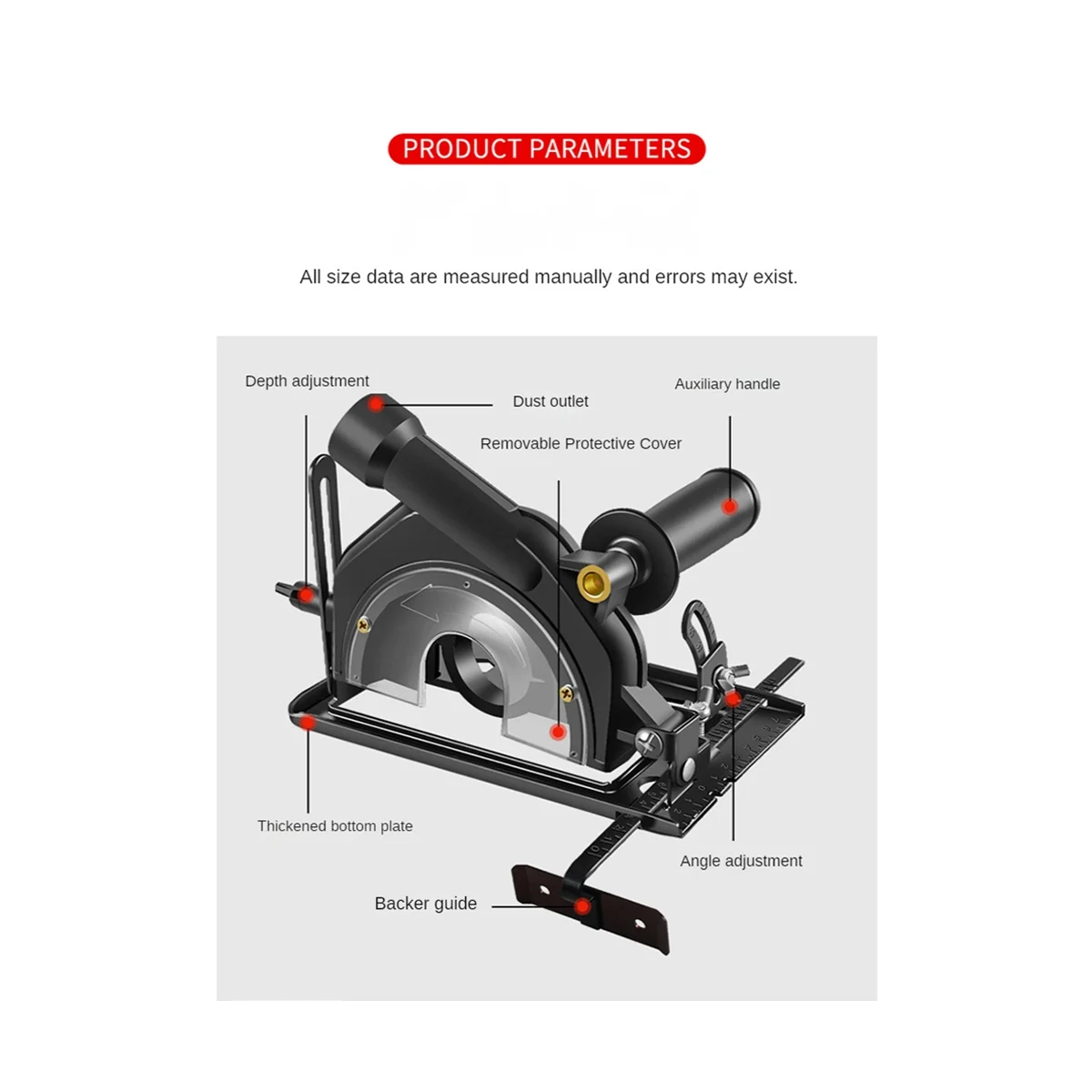 PRODUCT PARAMETERS

All size data are measured manually and errors may exist.

Depth adjustment

Dust outlet

Auxiliary handle

Removable Protective Cover

Thickened bottom plate

Angle adjustment

Backer guide