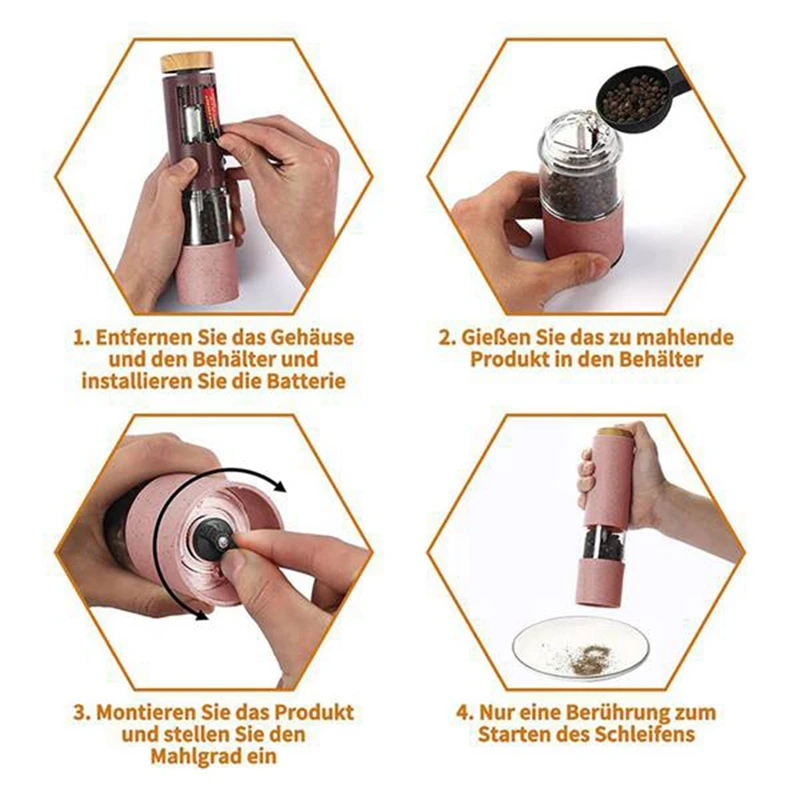 1. Entfernen Sie das Gehäuse und den Behälter und installieren Sie die Batterie

2. Gießen Sie das zu mahlende Produkt in den Behälter

3. Montieren Sie das Produkt und stellen Sie den Mahlgrad ein

4. Nur eine Berührung zum Starten des Schleifens