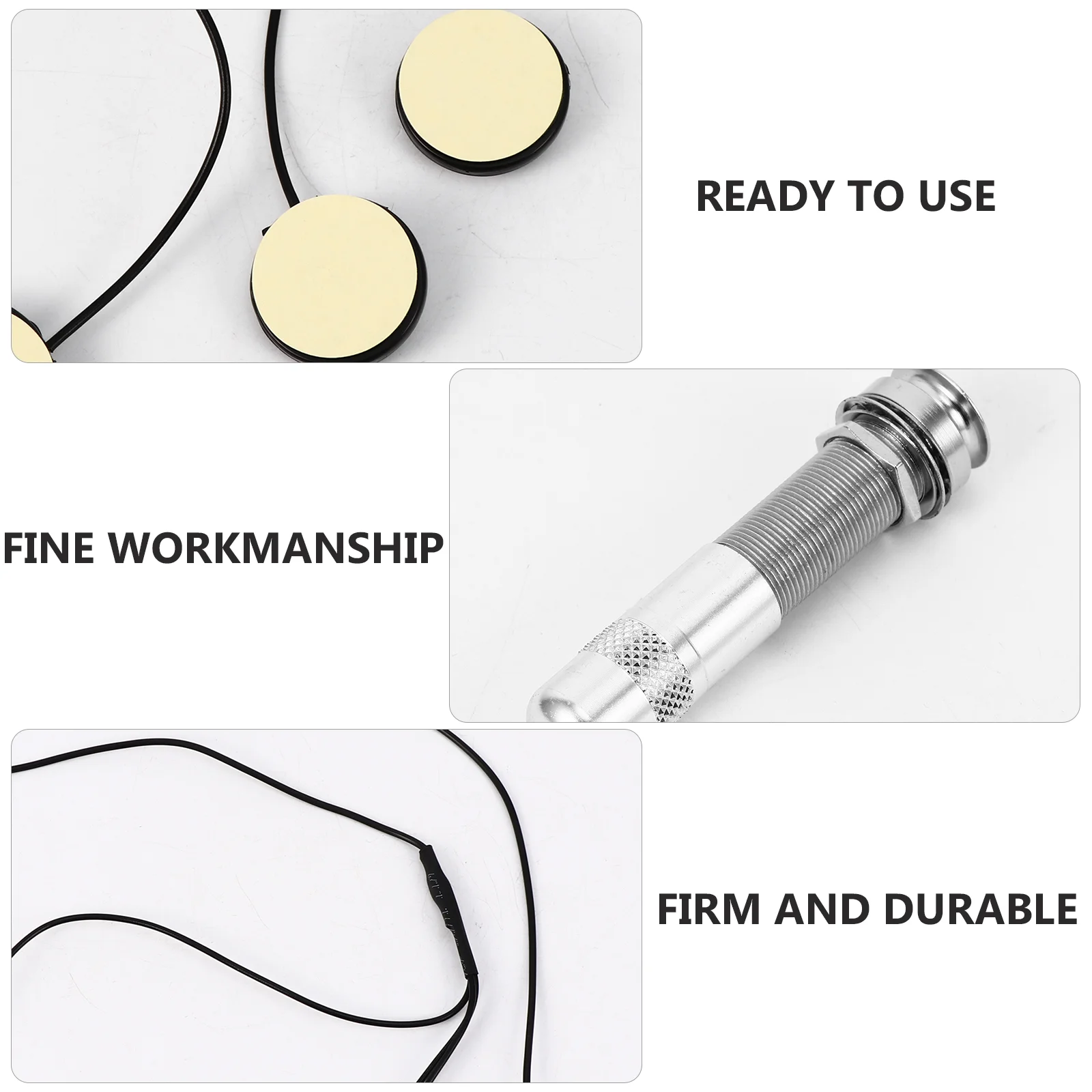 READY TO USE

FINE WORKMANSHIP

FIRM AND DURABLE