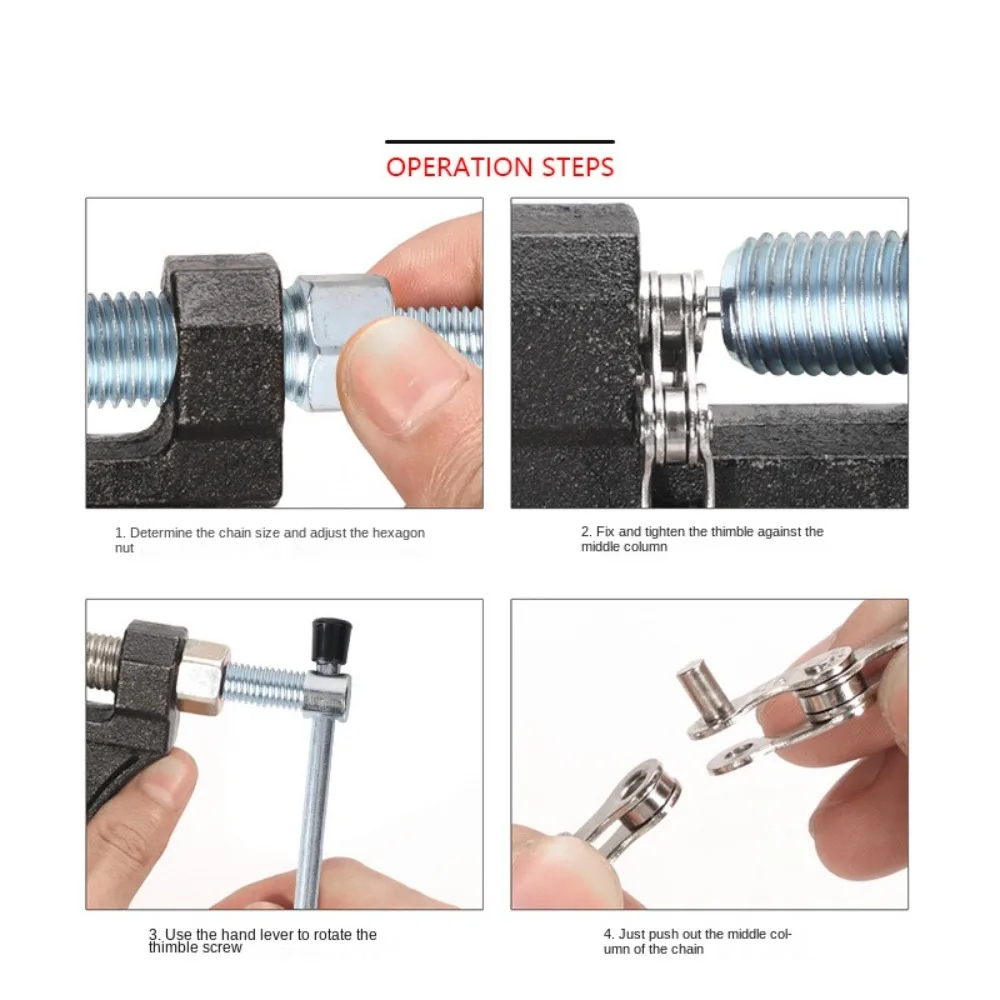 OPERATION STEPS

1. Determine the chain size and adjust the hexagon nut

2. Fix and tighten the thimble against the middle column

3. Use the hand lever to rotate the thimble screw

4. Just push out the middle column of the chain