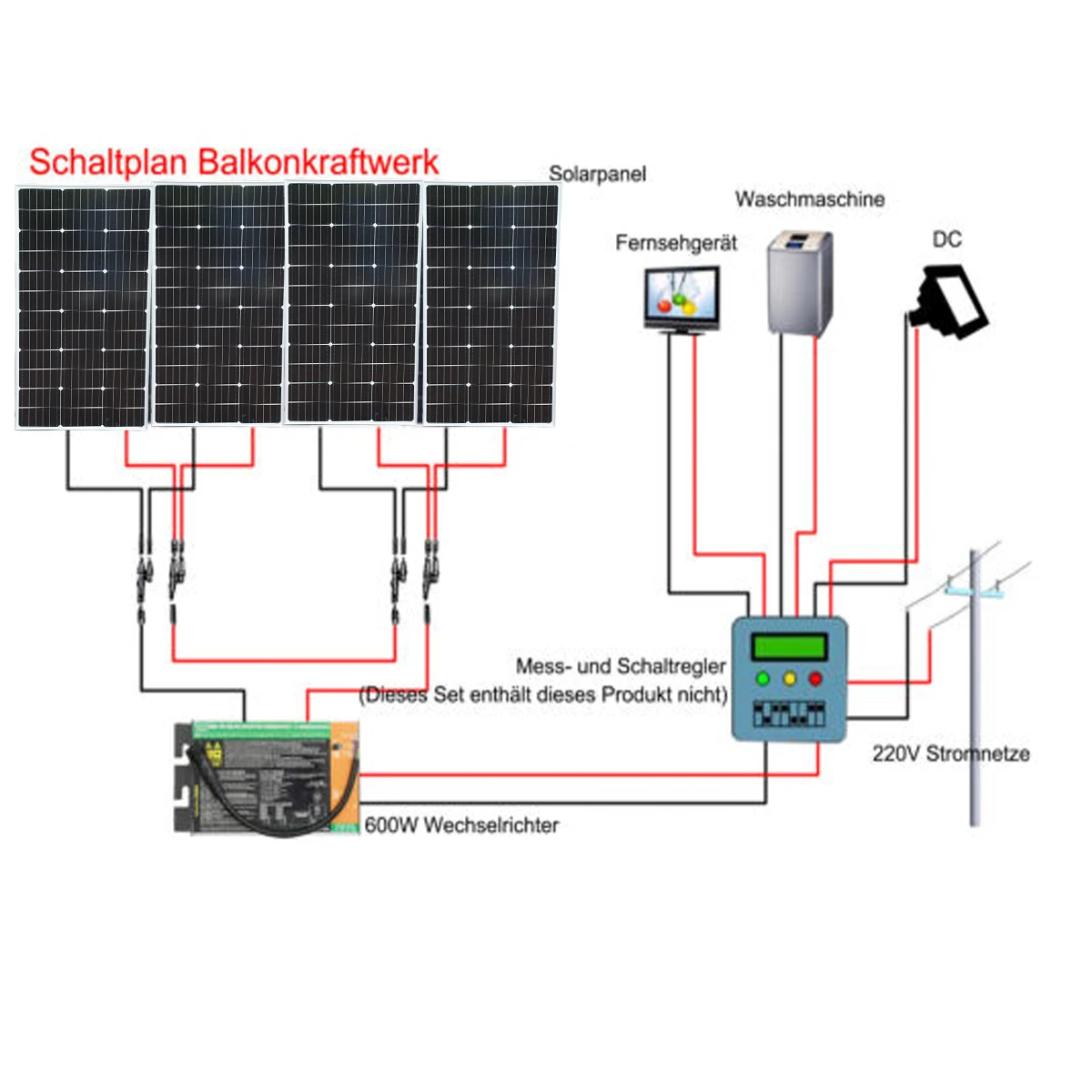 Schaltplan Balkonkraftwerk

Solarpanel

Waschmaschine

Fernsehgerät

DC

Mess- und Schaltregler
(Dieses Set enthält dieses Produkt nicht)

220V Stromnetze

600W Wechselrichter