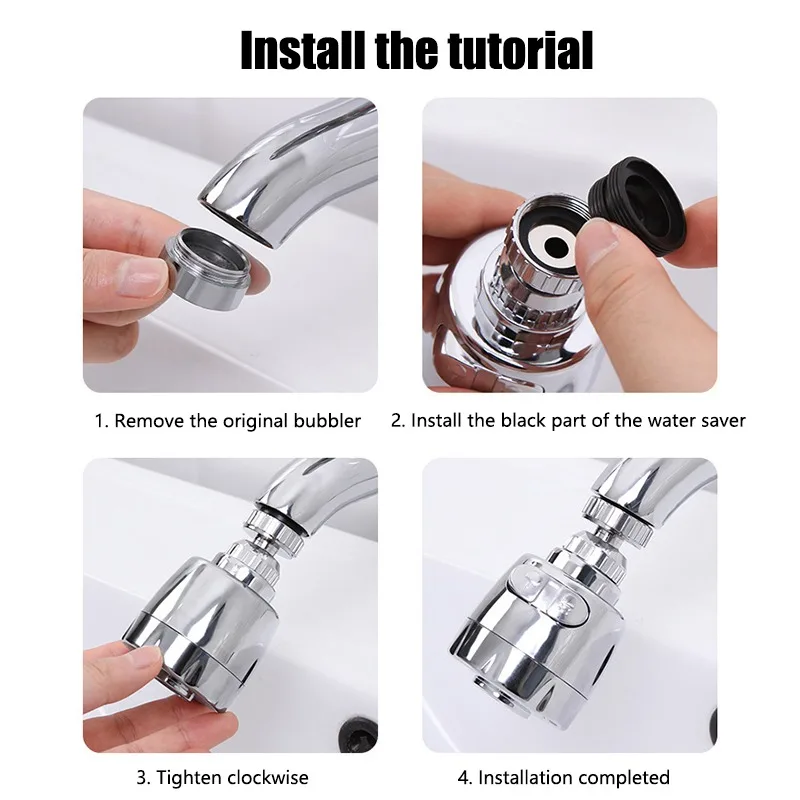 Install the tutorial

1. Remove the original bubbler

2. Install the black part of the water saver

3. Tighten clockwise

4. Installation completed