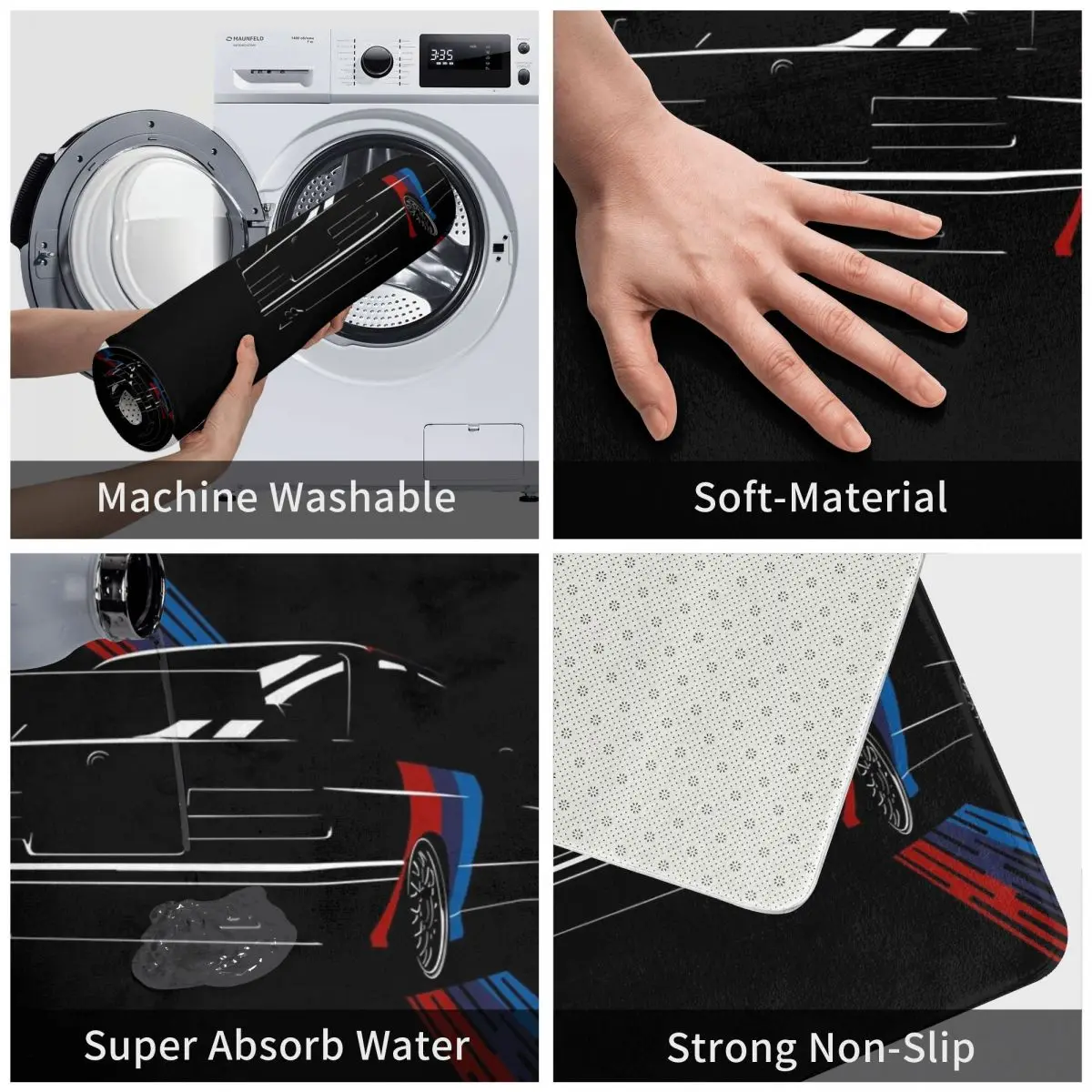 MAUNFELD

3:35

Machine Washable

Soft-Material

Super Absorb Water

Strong Non-Slip