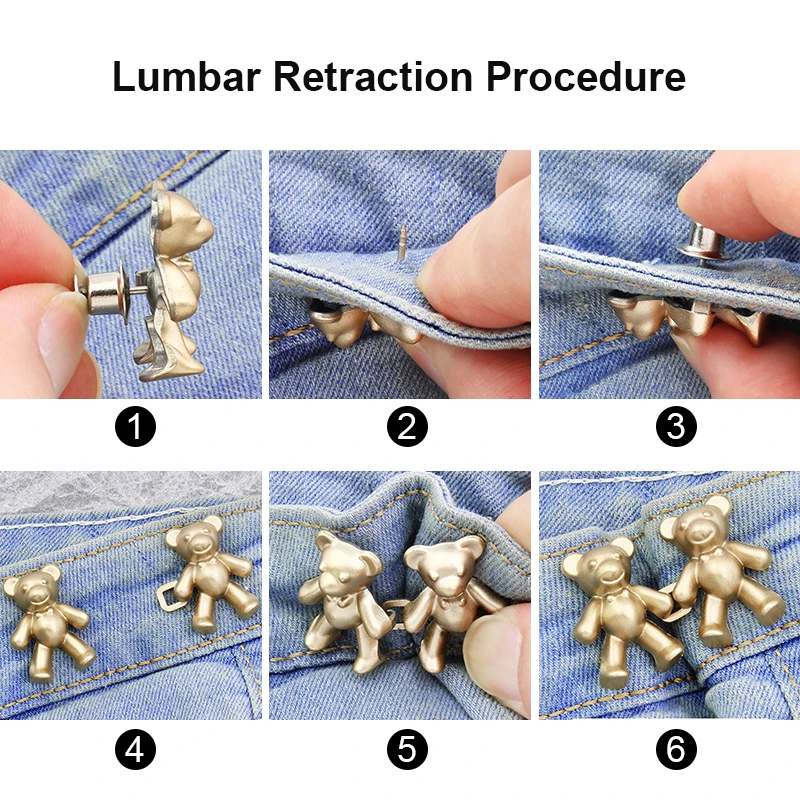 Lumbar Retraction Procedure

1

2

3

4

5

6