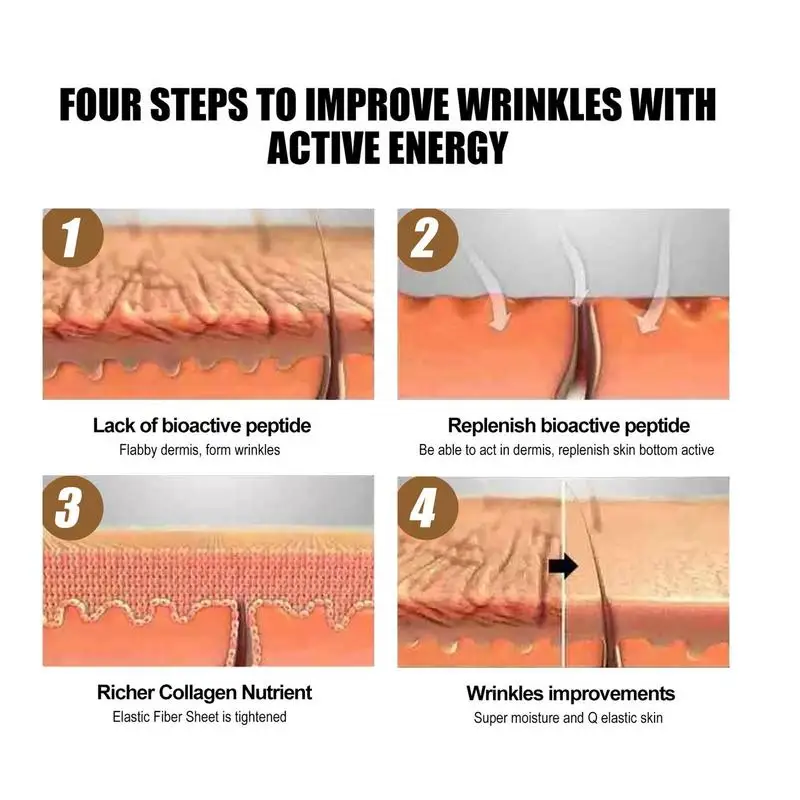 FOUR STEPS TO IMPROVE WRINKLES WITH ACTIVE ENERGY

1

Lack of bioactive peptide
Flabby dermis, form wrinkles

2

Replenish bioactive peptide
Be able to act in dermis, replenish skin bottom active

3

Richer Collagen Nutrient
Elastic Fiber Sheet is tightened

4

Wrinkles improvements
Super moisture and Q elastic skin