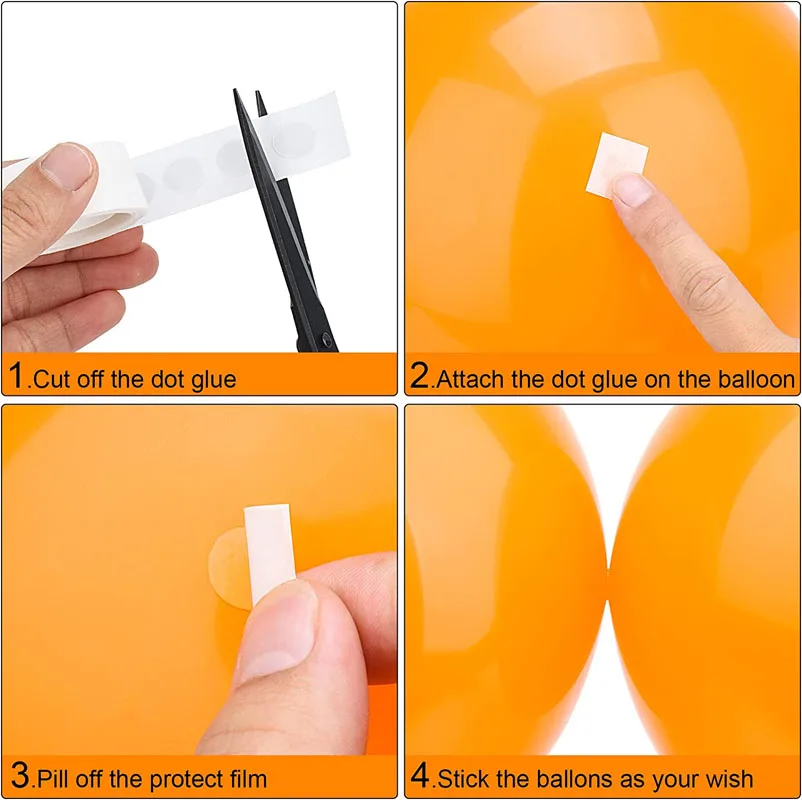 1.Cut off the dot glue

2.Attach the dot glue on the balloon

3.Pill off the protect film

4.Stick the ballons as your wish