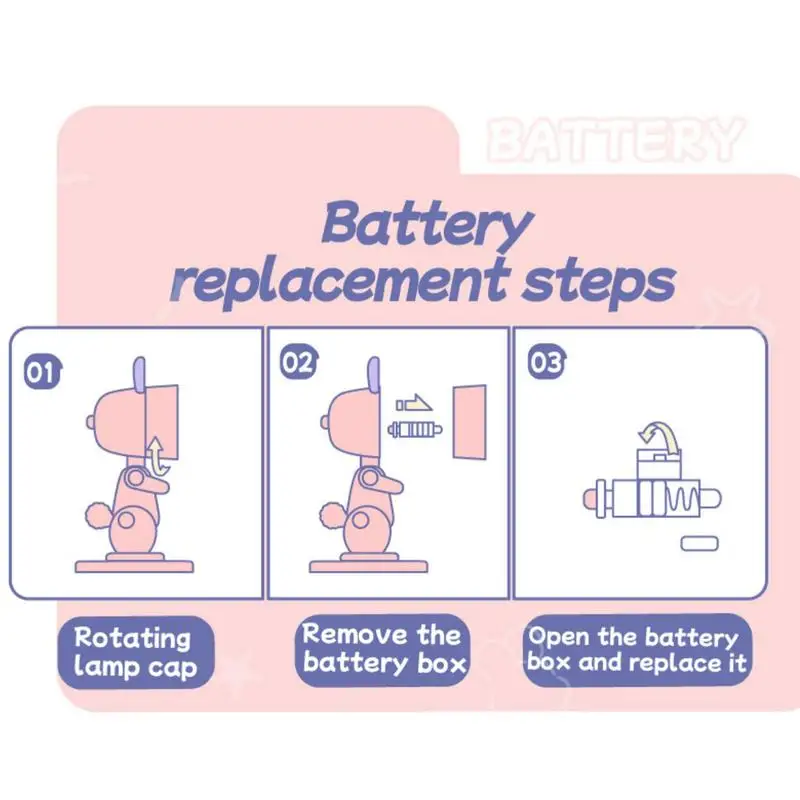 BATTERY

Battery replacement steps

01

02

03

Rotating lamp cap

Remove the battery box

Open the battery box and replace it