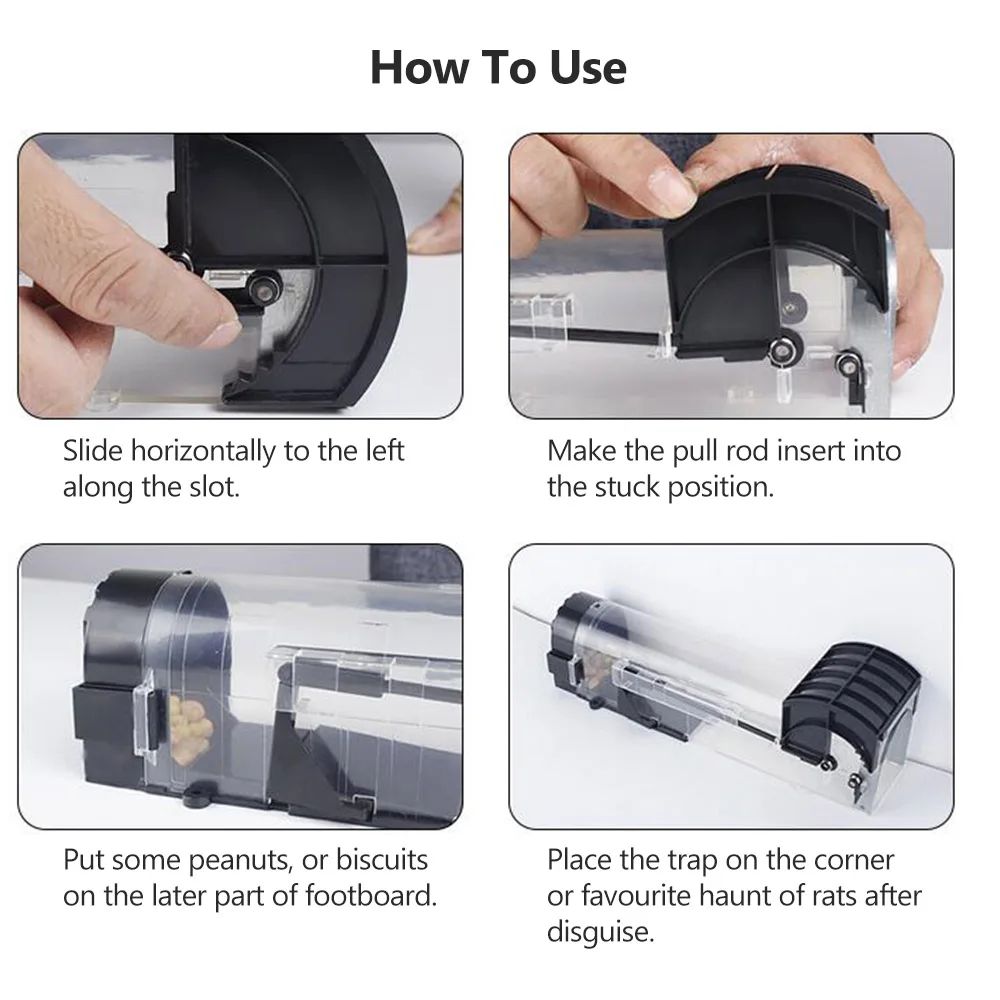 How To Use

Slide horizontally to the left along the slot.

Make the pull rod insert into the stuck position.

Put some peanuts, or biscuits on the later part of footboard.

Place the trap on the corner or favourite haunt of rats after disguise.