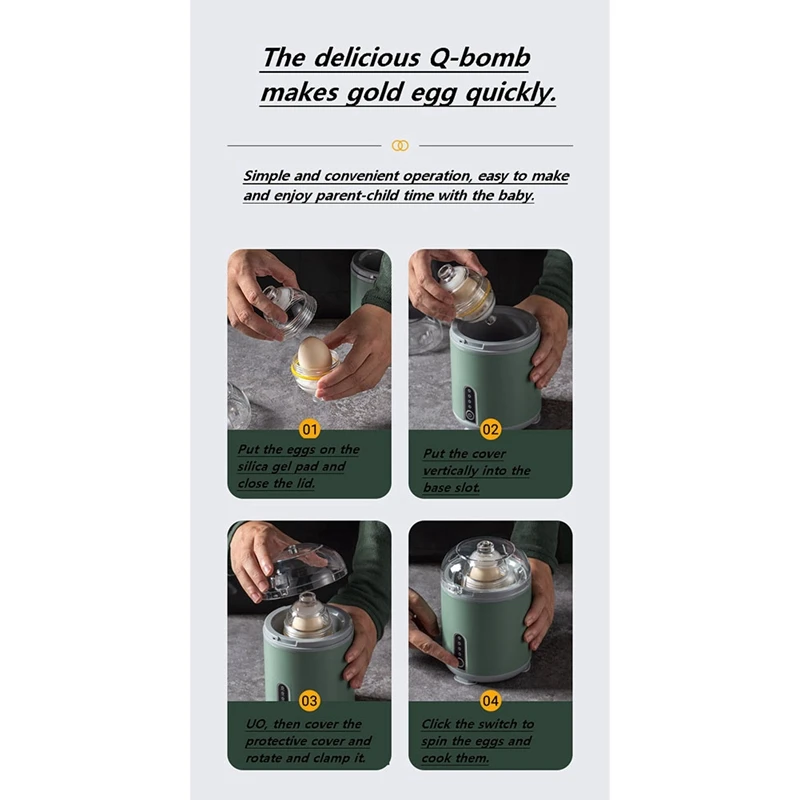 The delicious Q-bomb makes gold egg quickly.

Simple and convenient operation, easy to make and enjoy parent-child time with the baby.

01

Put the eggs on the silica gel pad and close the lid.

02

Put the cover vertically into the base slot.

03

UO, then cover the protective cover and rotate and clamp it.

04

Click the switch to spin the eggs and cook them.