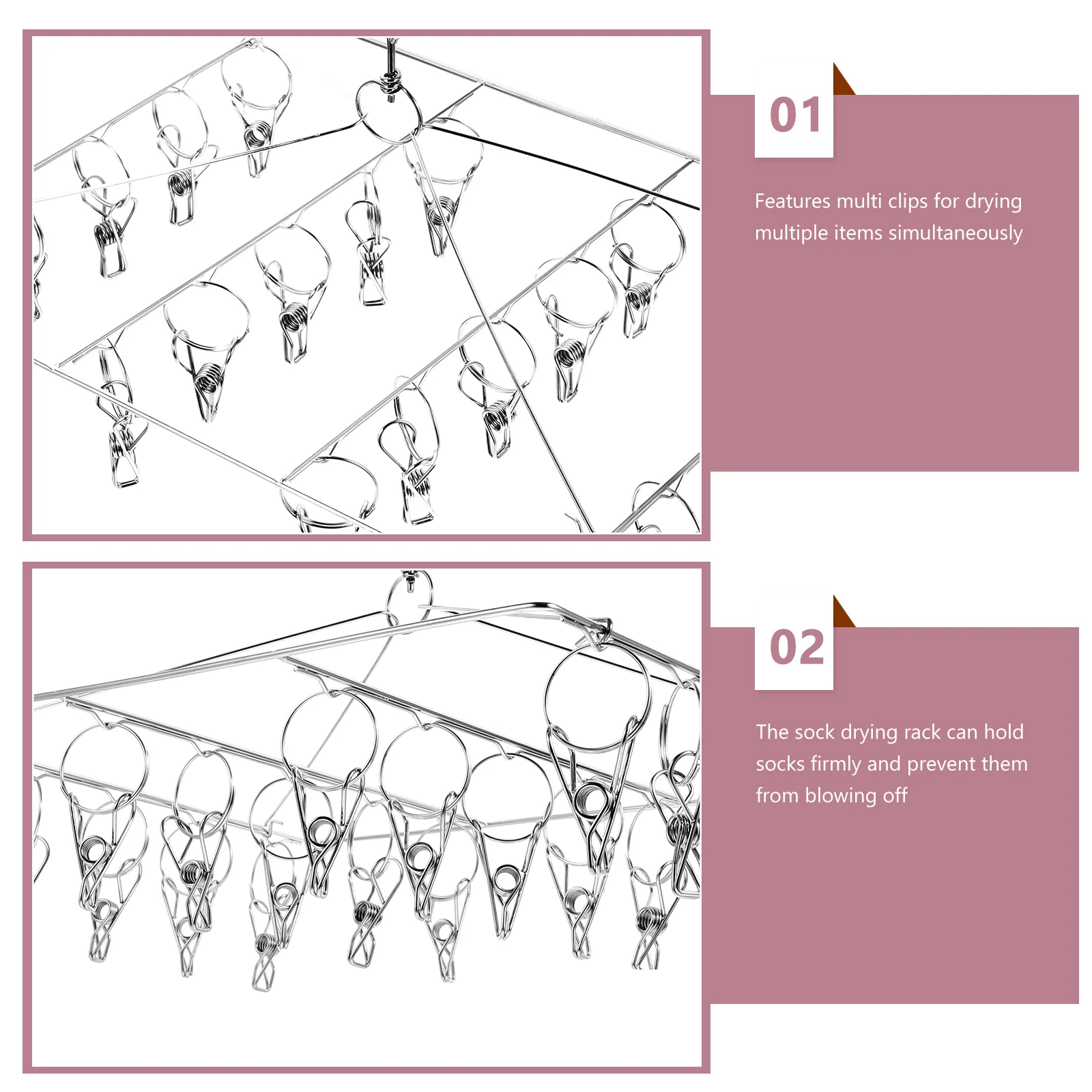 01

Features multi clips for drying multiple items simultaneously

02

The sock drying rack can hold socks firmly and prevent them from blowing off