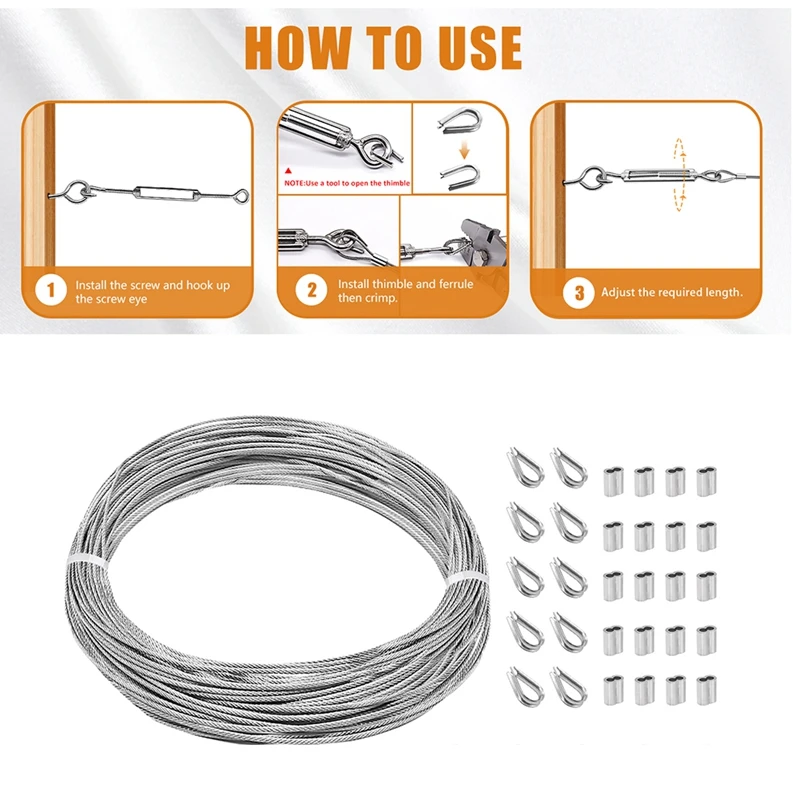 HOW TO USE

1 Install the screw and hook up the screw eye

NOTE:Use a tool to open the thimble

2 Install thimble and ferrule then crimp.

3 Adjust the required length.