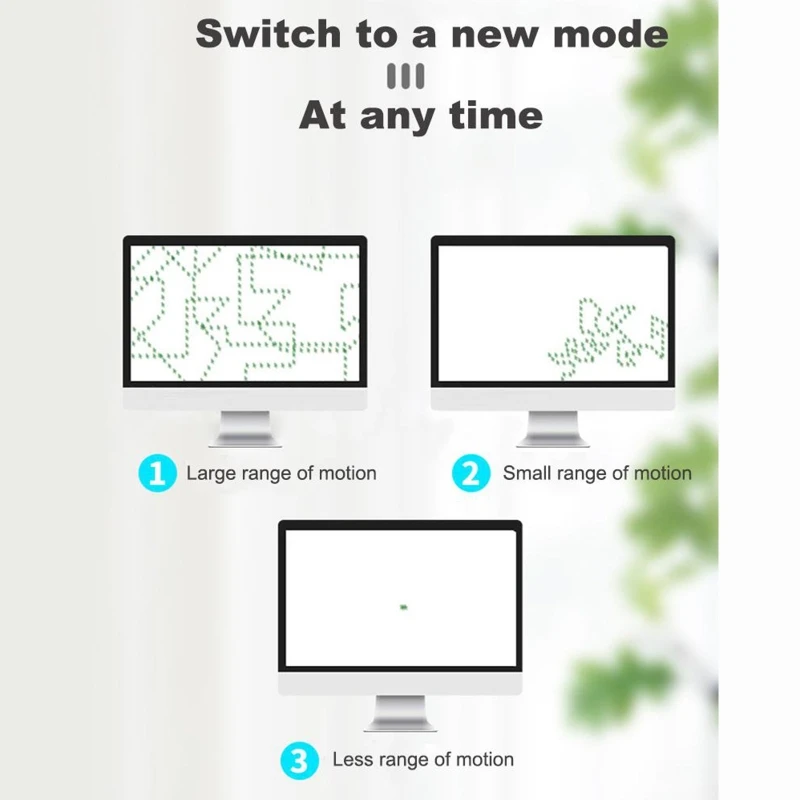 Switch to a new mode

At any time

1 Large range of motion

2 Small range of motion

3 Less range of motion