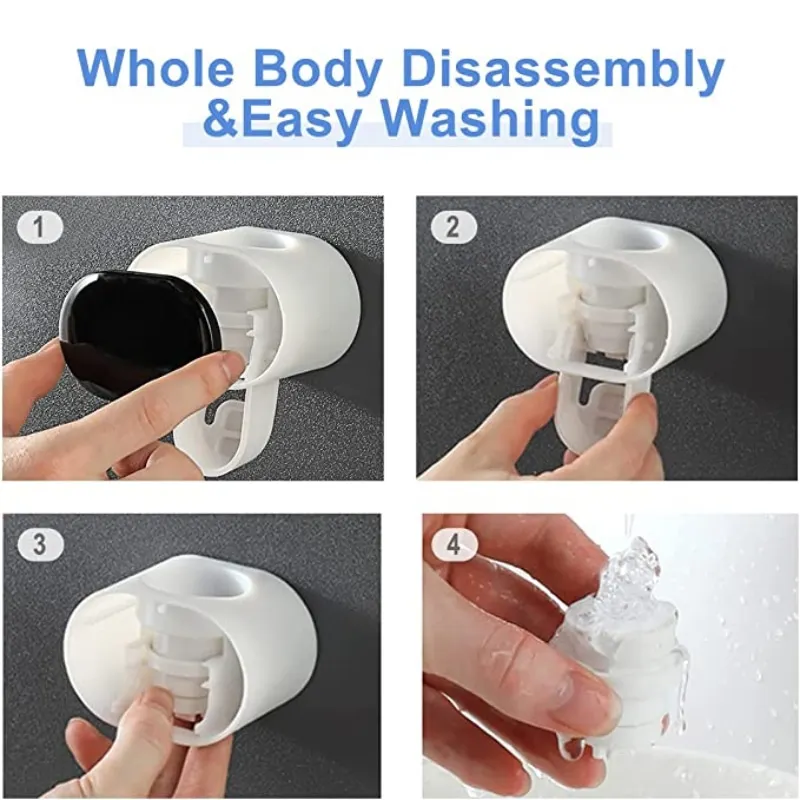 Whole Body Disassembly
&Easy Washing

1

2

3

4