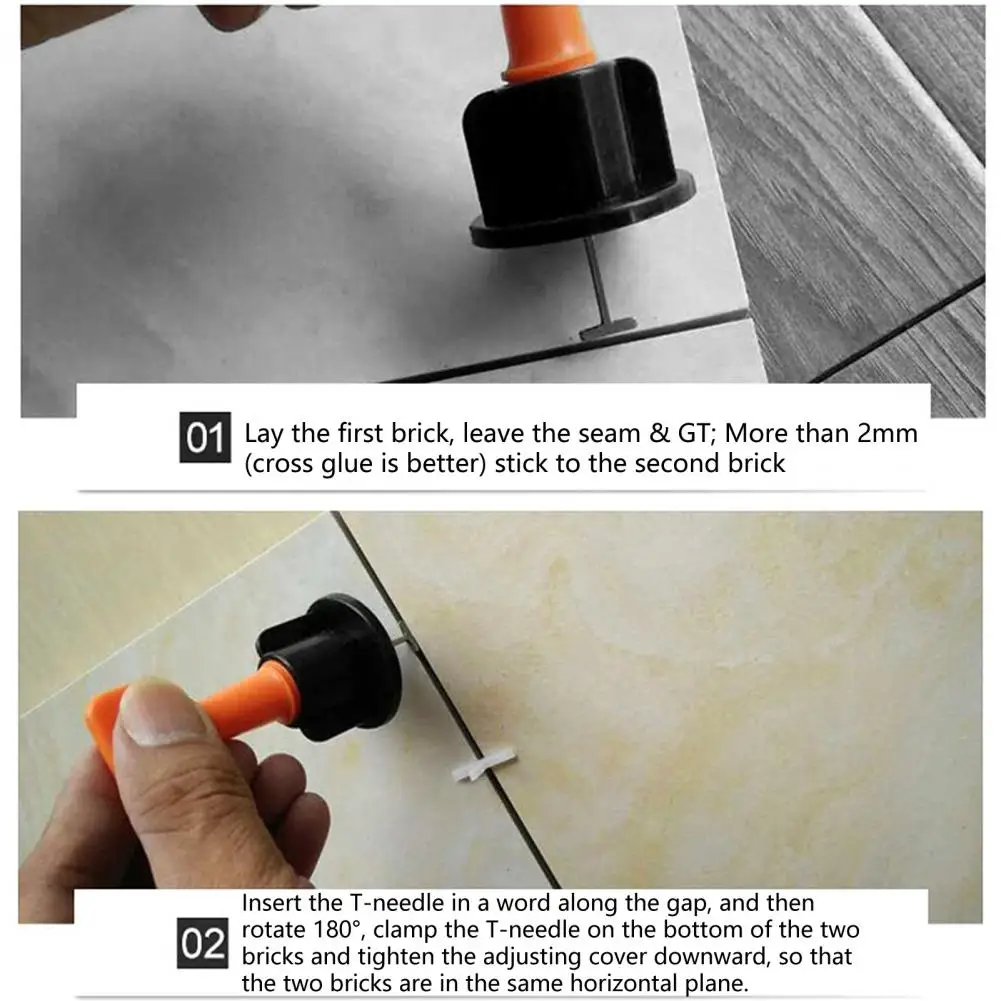 01 Lay the first brick, leave the seam & GT; More than 2mm (cross glue is better) stick to the second brick

02 Insert the T-needle in a word along the gap, and then rotate 180°, clamp the T-needle on the bottom of the two bricks and tighten the adjusting cover downward, so that the two bricks are in the same horizontal plane.