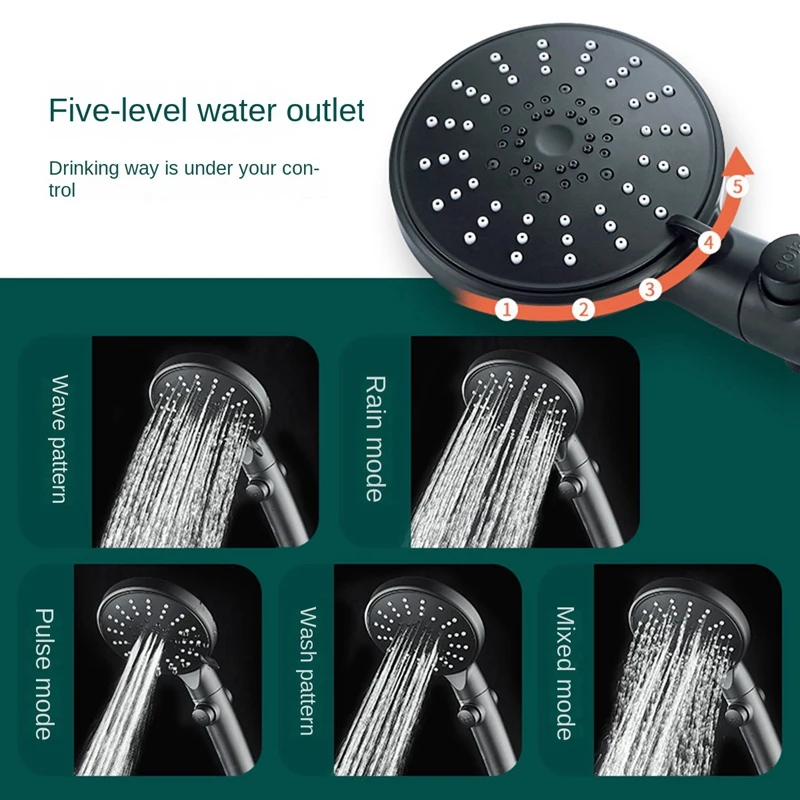 Five-level water outlet

Drinking way is under your control

1
2
3
4
5

Wave pattern

Rain mode

Pulse mode

Wash pattern

Mixed mode