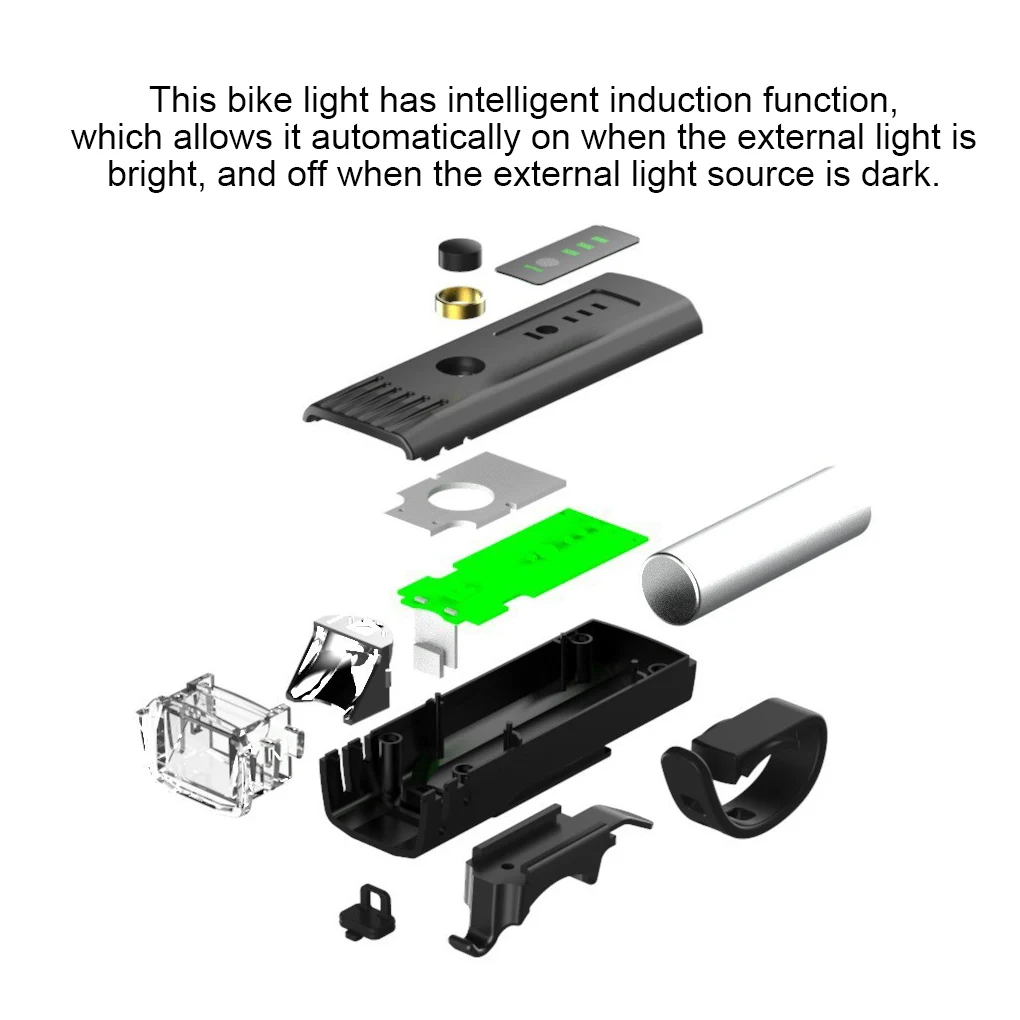 This bike light has intelligent induction function, which allows it automatically on when the external light is bright, and off when the external light source is dark.