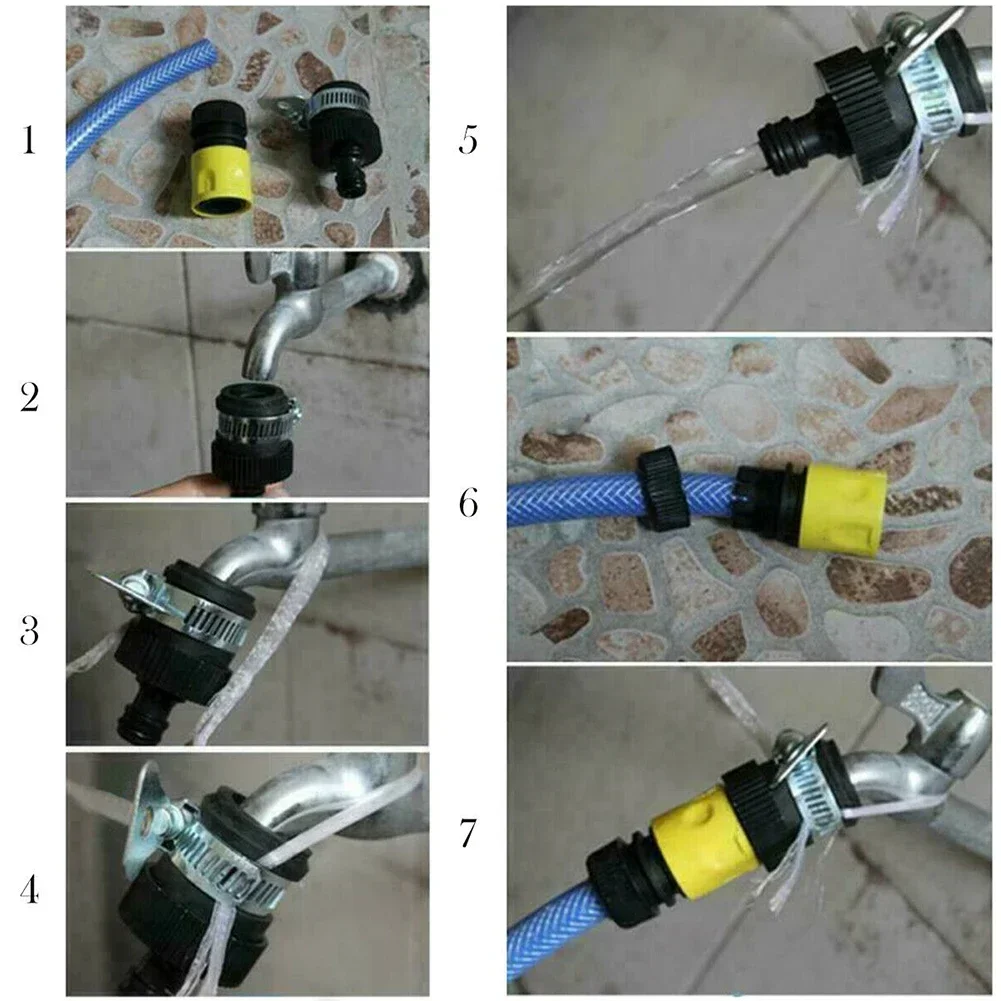 1
2
3
4
5
6
7