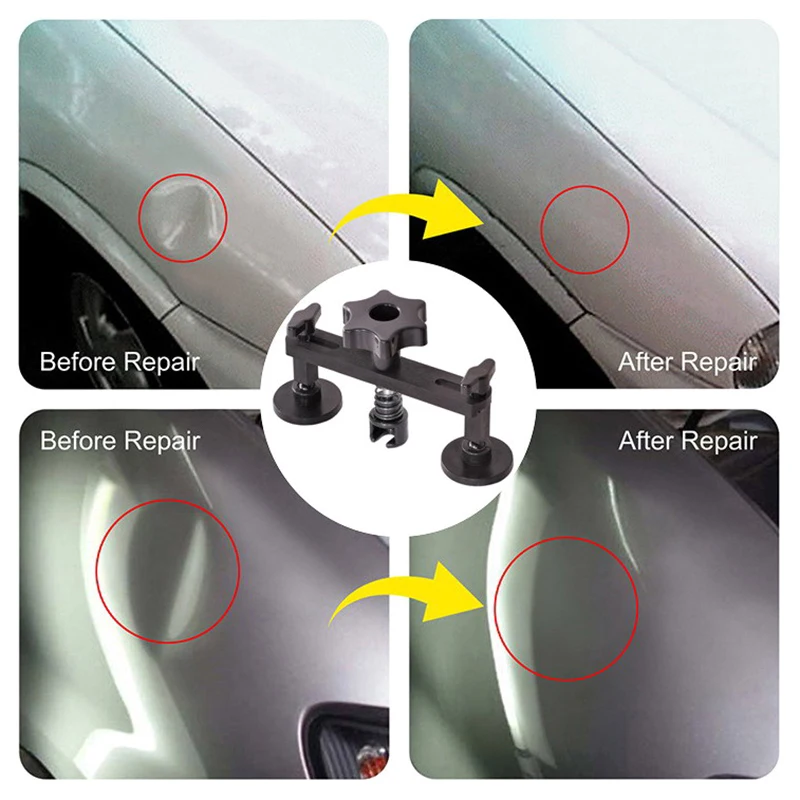 Before Repair

After Repair

Before Repair

After Repair