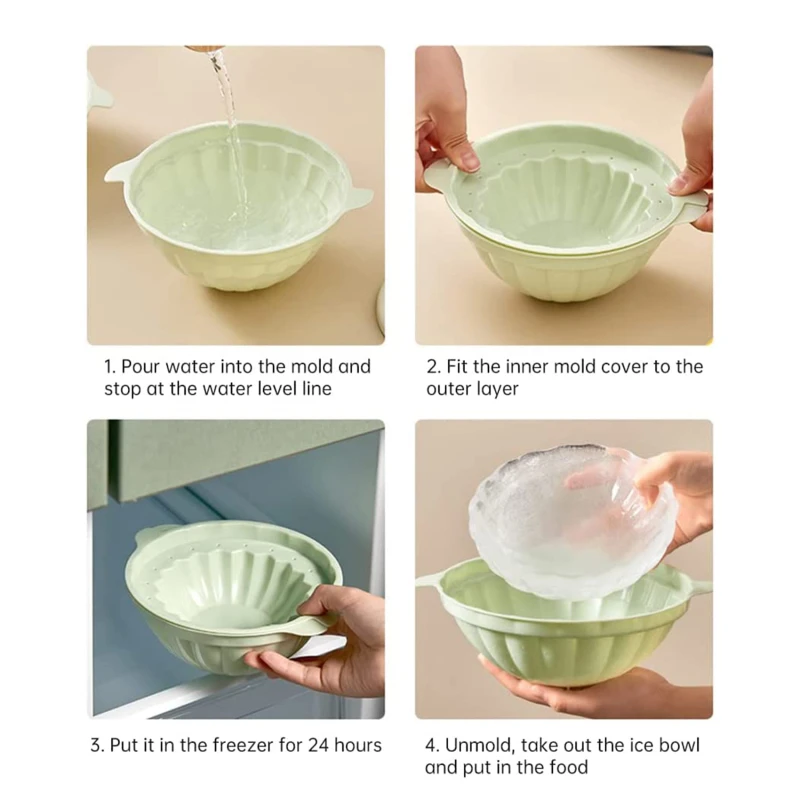 1. Pour water into the mold and stop at the water level line

2. Fit the inner mold cover to the outer layer

3. Put it in the freezer for 24 hours

4. Unmold, take out the ice bowl and put in the food