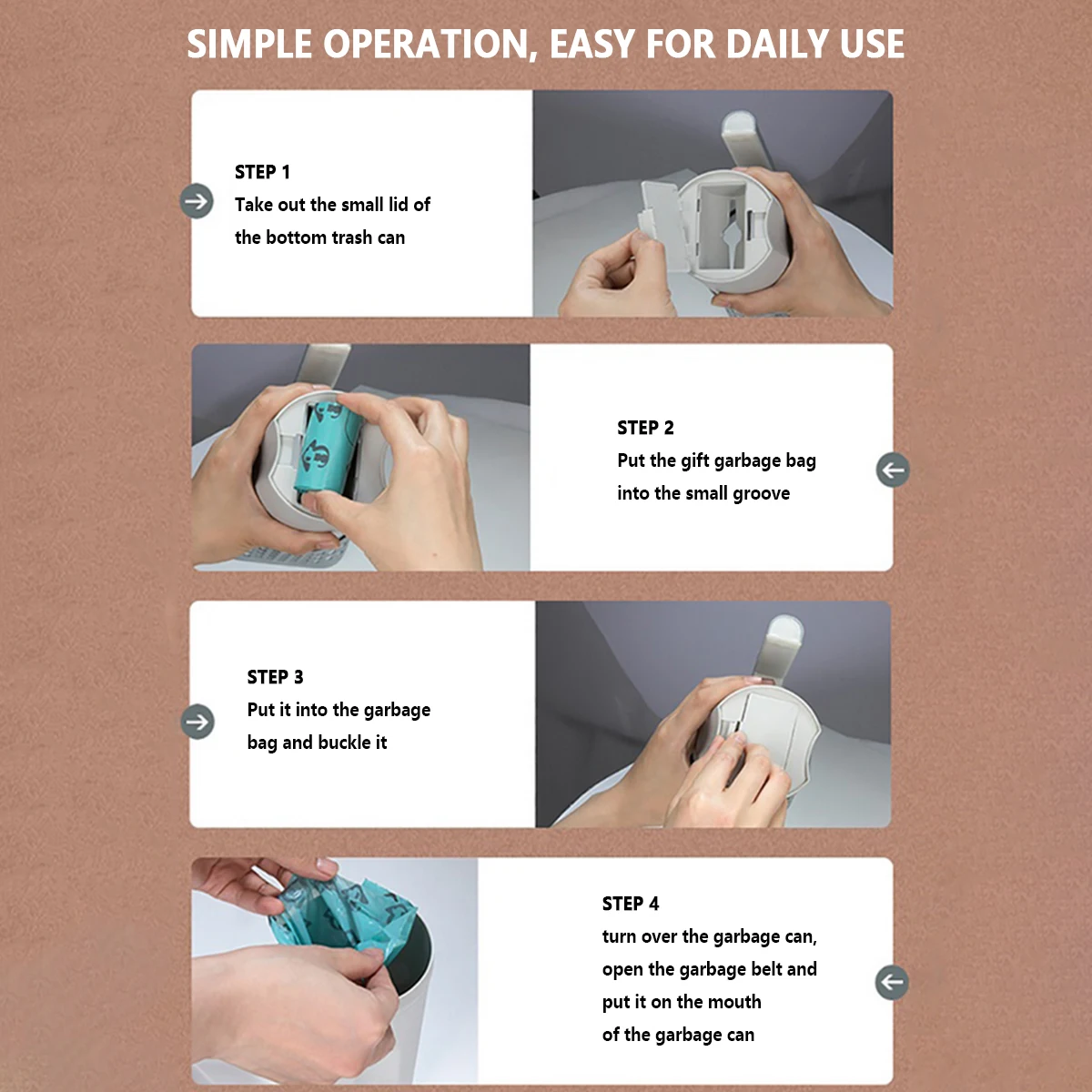 SIMPLE OPERATION, EASY FOR DAILY USE

STEP 1
Take out the small lid of the bottom trash can

STEP 2
Put the gift garbage bag into the small groove

STEP 3
Put it into the garbage bag and buckle it

STEP 4
turn over the garbage can, open the garbage belt and put it on the mouth of the garbage can