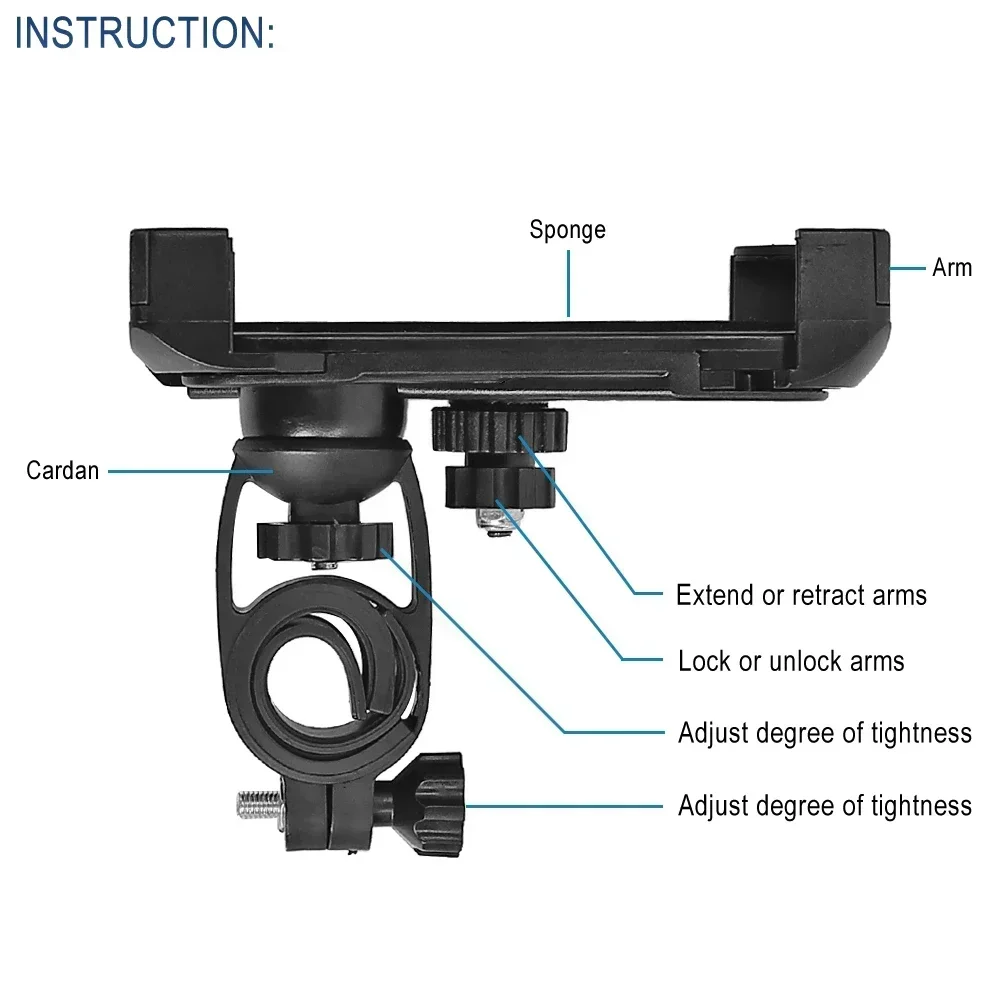 INSTRUCTION:

Sponge

Arm

Cardan

Extend or retract arms

Lock or unlock arms

Adjust degree of tightness

Adjust degree of tightness