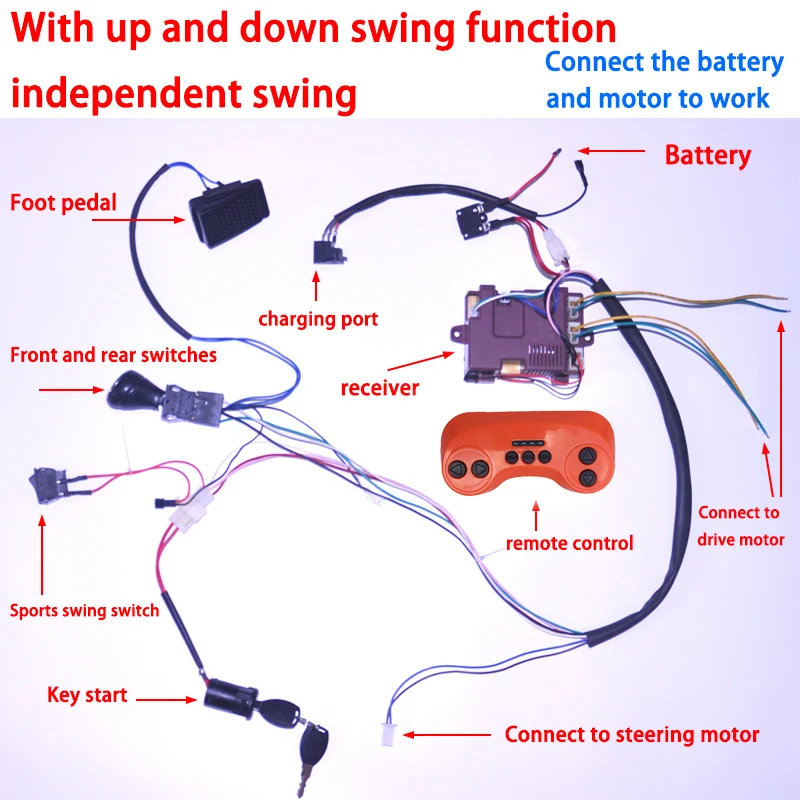 With up and down swing function
independent swing

Connect the battery and motor to work

Battery

Foot pedal

charging port

Front and rear switches

receiver

remote control

Connect to drive motor

Sports swing switch

Key start

Connect to steering motor