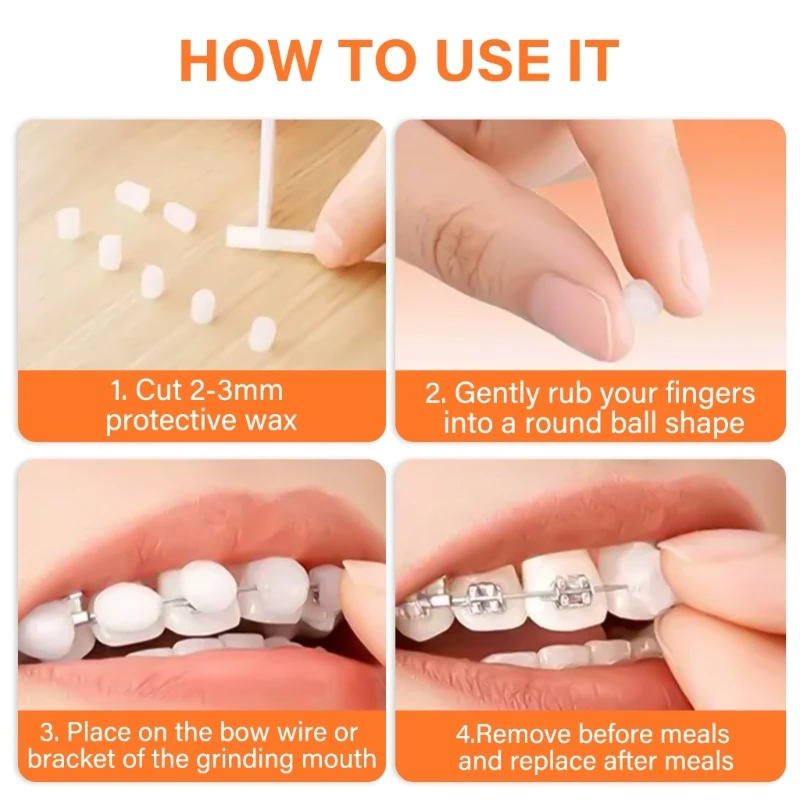 HOW TO USE IT

1. Cut 2-3mm protective wax

2. Gently rub your fingers into a round ball shape

3. Place on the bow wire or bracket of the grinding mouth

4.Remove before meals and replace after meals