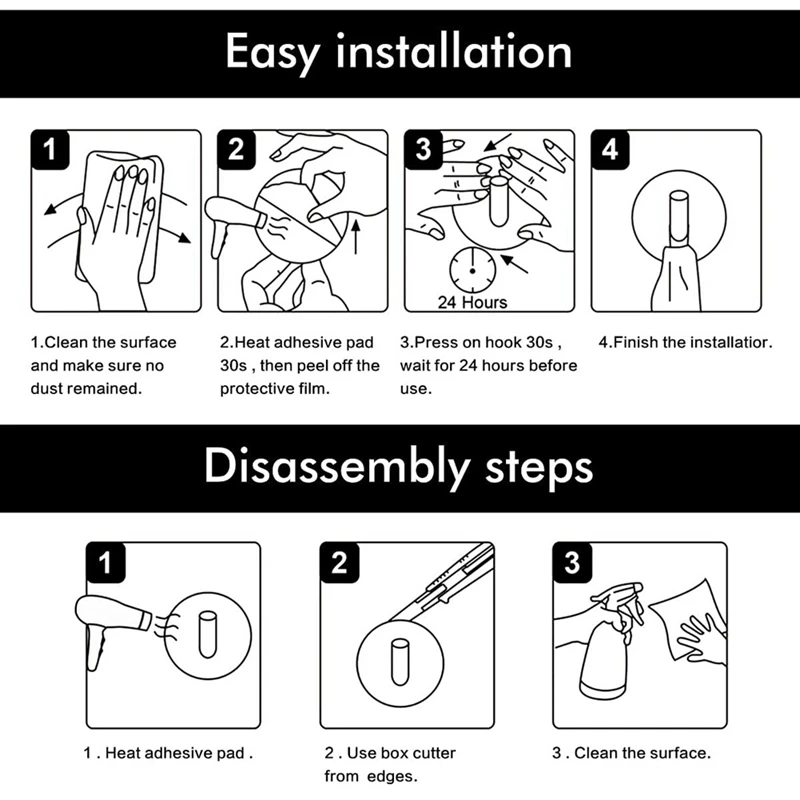 Easy installation

1

2

3

24 Hours

4

1.Clean the surface and make sure no dust remained.

2.Heat adhesive pad 30s , then peel off the protective film.

3.Press on hook 30s , wait for 24 hours before use.

4.Finish the installatior.

Disassembly steps

1

2

3

1 . Heat adhesive pad .

2 . Use box cutter from edges.

3 . Clean the surface.